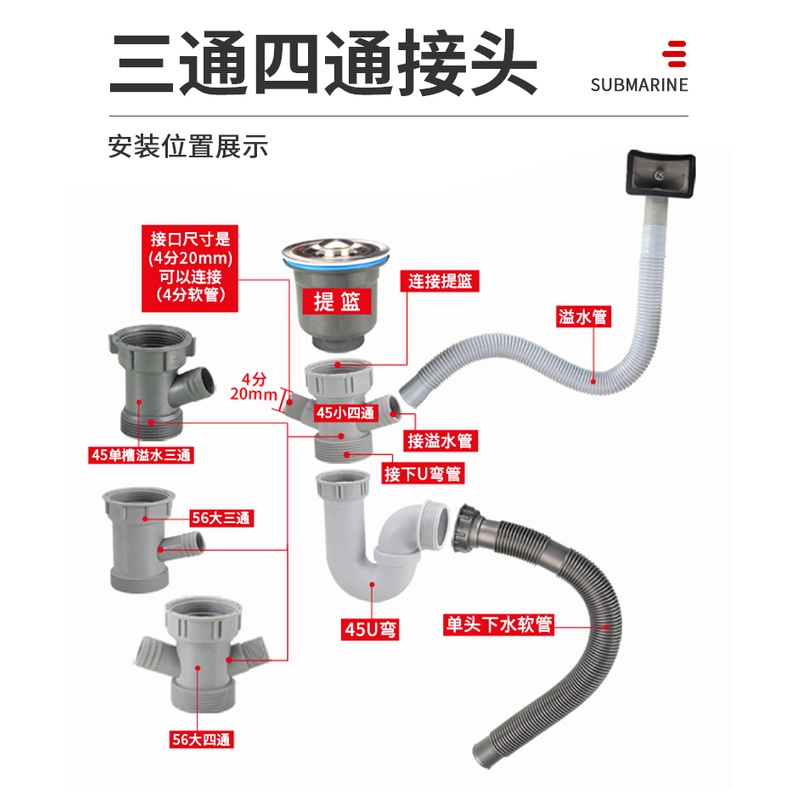 三通四通接头

SUBMARINE

安装位置展示

接口尺寸是
(4分20mm)
可以连接
(4分软管)

提篮

连接提篮

溢水管

4分
20mm

45小四通

接溢水管

接下U弯管

45单槽溢水三通

56大三通

45U弯

单头下水软管

56大四通