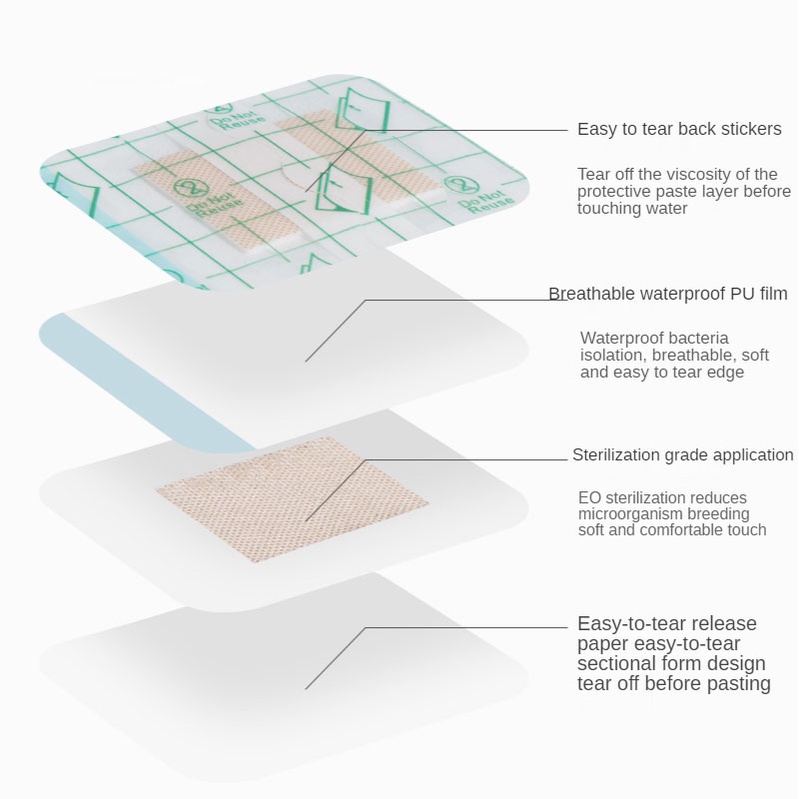 Do Not Reuse

Do Not Reuse

Do Not Reuse

Easy to tear back stickers

Tear off the viscosity of the protective paste layer before touching water

Breathable waterproof PU film

Waterproof bacteria isolation, breathable, soft and easy to tear edge

Sterilization grade application

EO sterilization reduces microorganism breeding soft and comfortable touch

Easy-to-tear release paper easy-to-tear sectional form design tear off before pasting