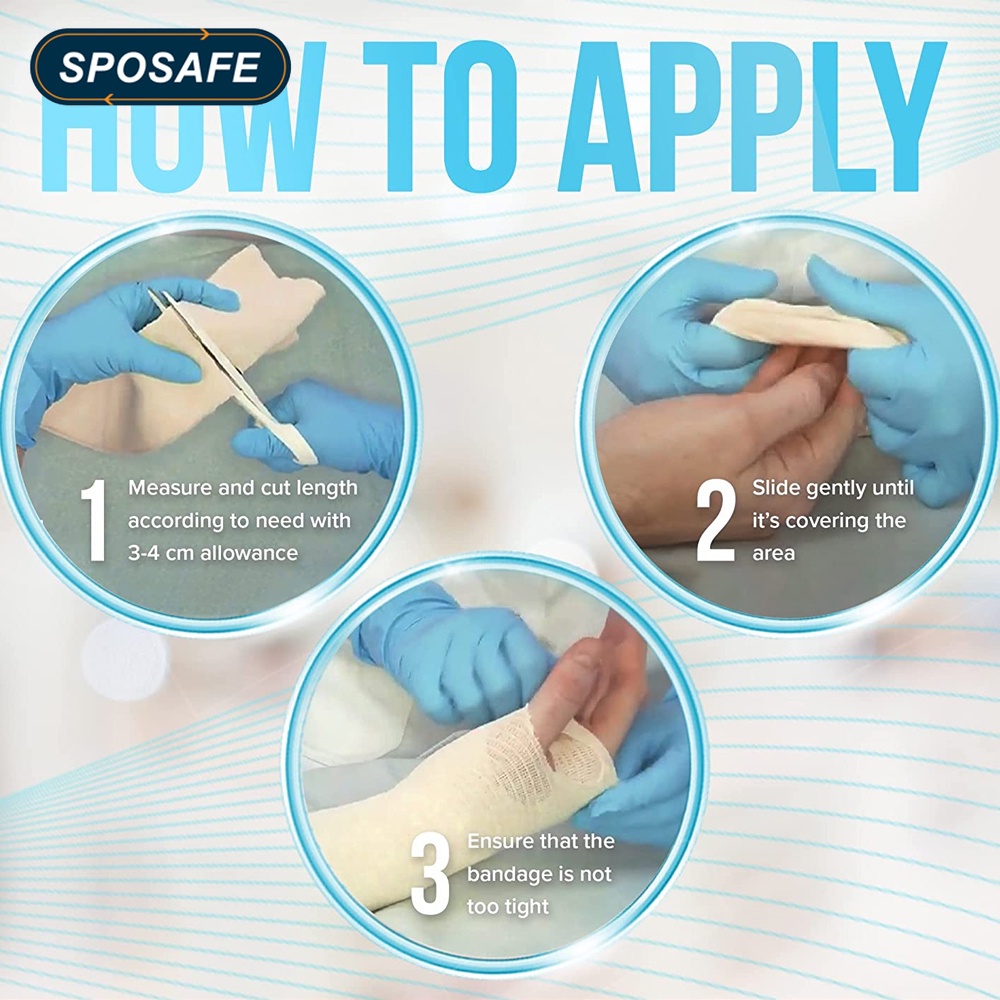 SPOSAFE

HOW TO APPLY

1 Measure and cut length according to need with 3-4 cm allowance

2 Slide gently until it's covering the area

3 Ensure that the bandage is not too tight