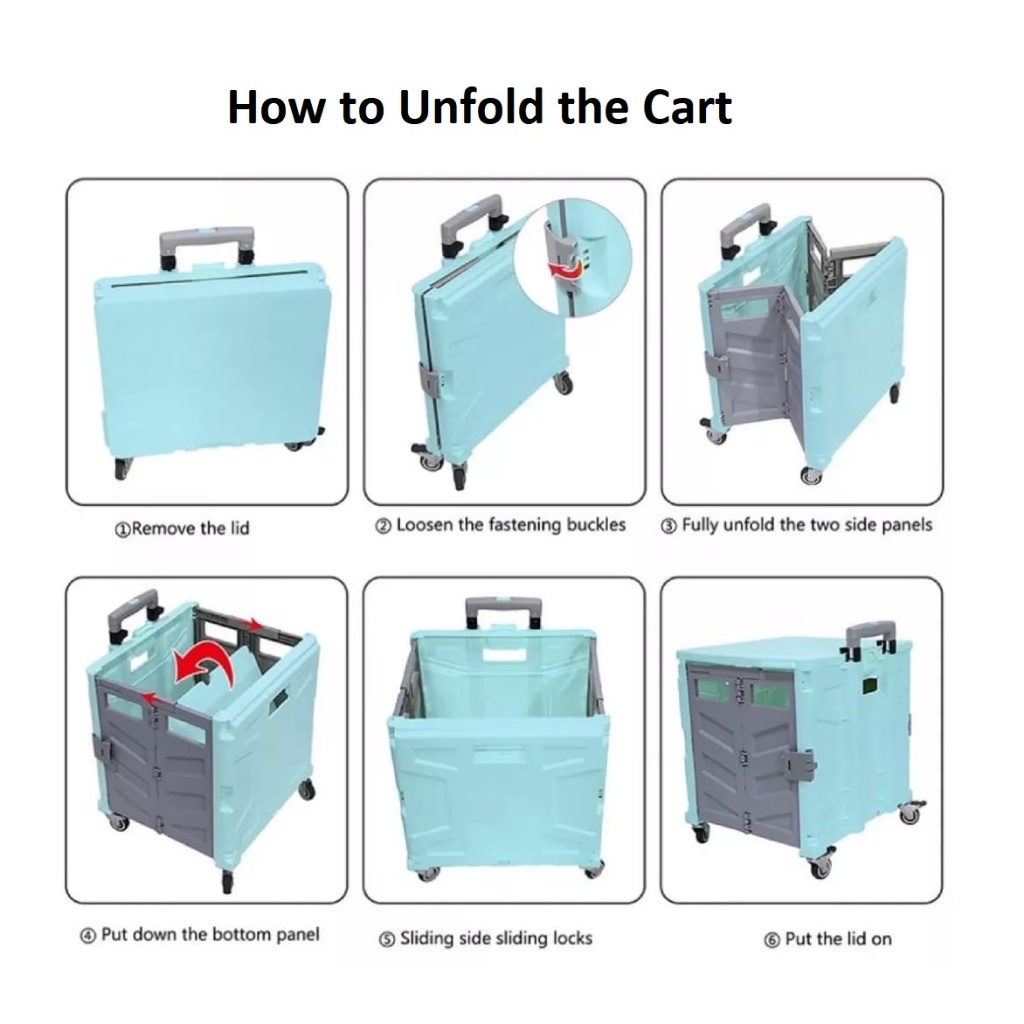 How to Unfold the Cart

①Remove the lid

② Loosen the fastening buckles

③ Fully unfold the two side panels

④ Put down the bottom panel

⑤ Sliding side sliding locks

⑥ Put the lid on