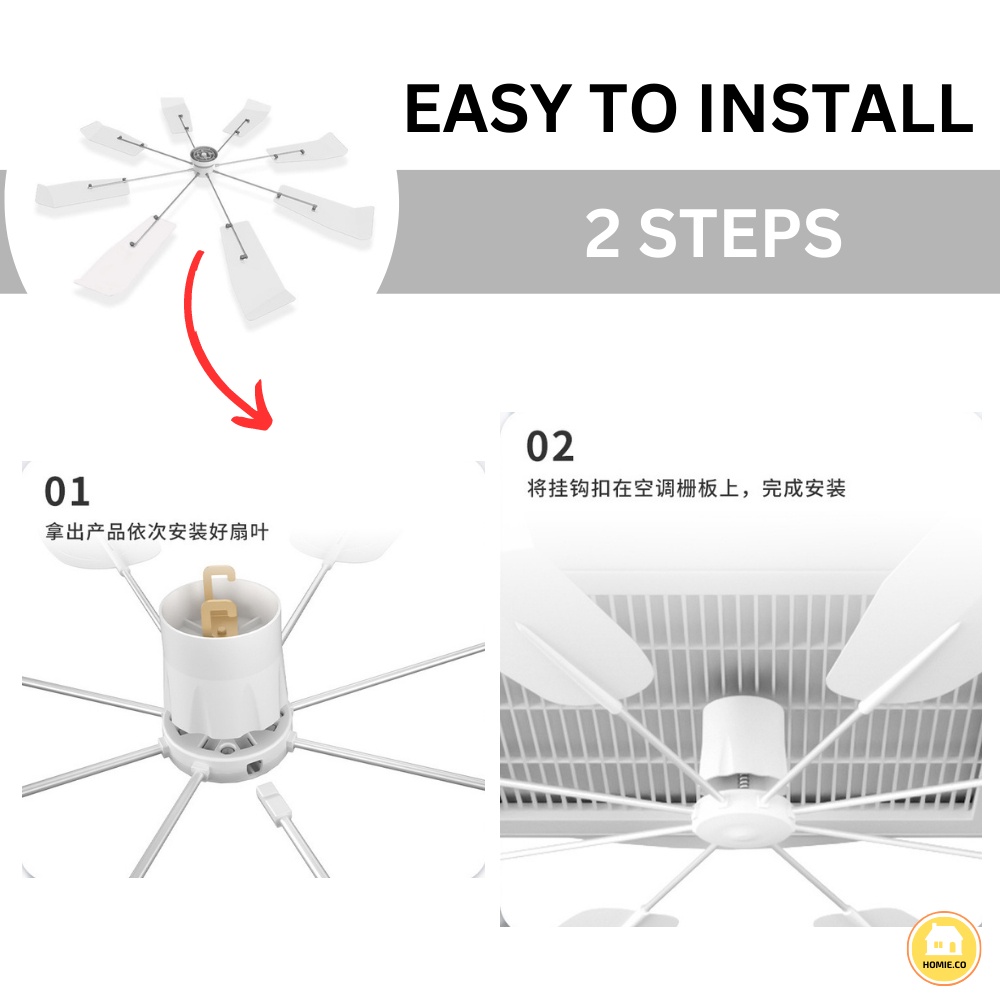 EASY TO INSTALL

2 STEPS

01
拿出产品依次安装好扇叶

02
将挂钩扣在空调栅板上，完成安装

HOMIE.CO