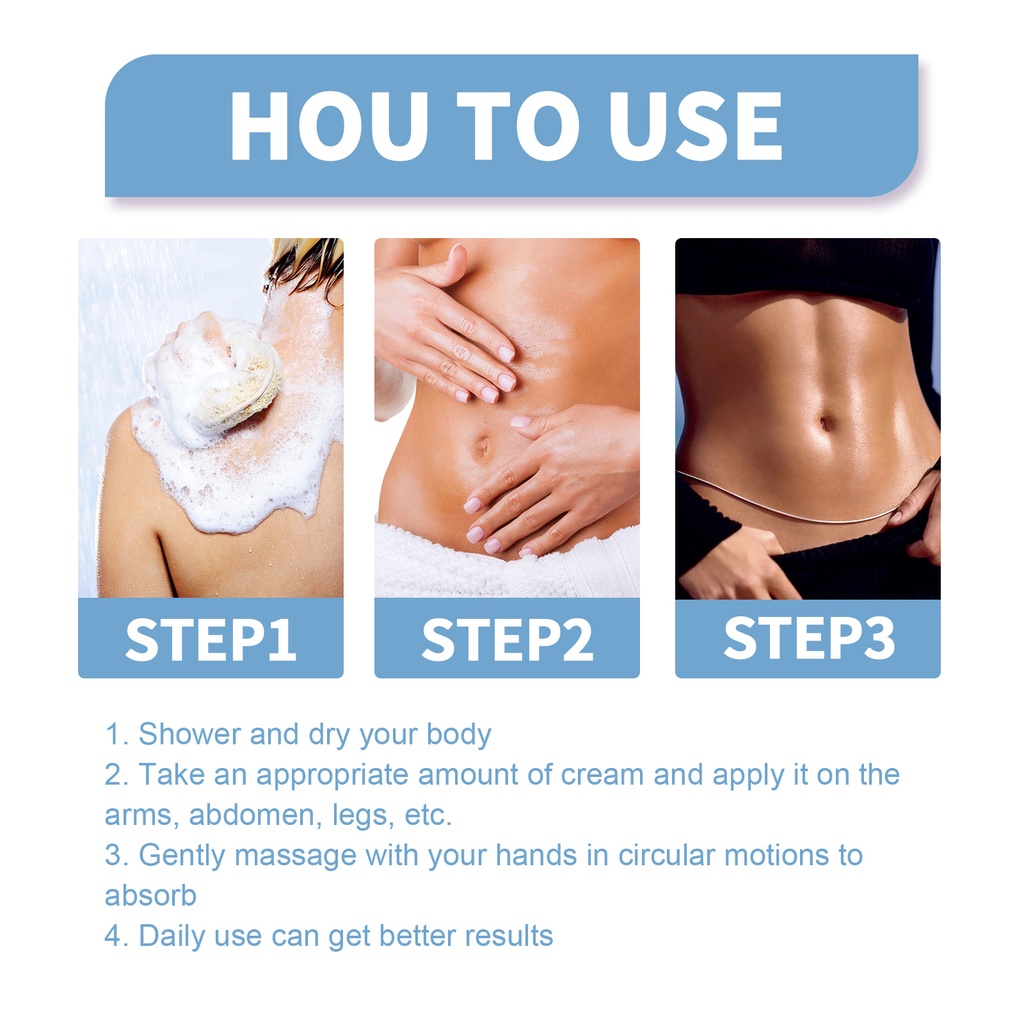 HOU TO USE

STEP1

STEP2

STEP3

1. Shower and dry your body
2. Take an appropriate amount of cream and apply it on the arms, abdomen, legs, etc.
3. Gently massage with your hands in circular motions to absorb
4. Daily use can get better results