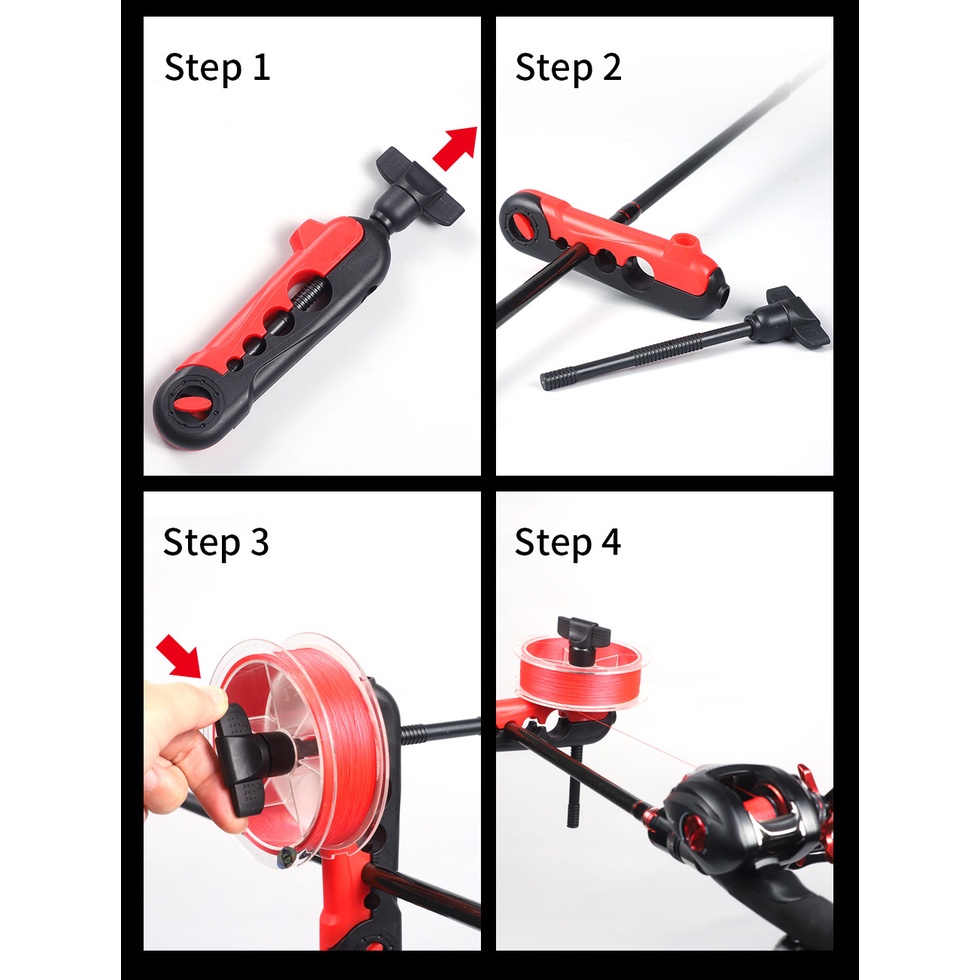 Step 1

Step 2

Step 3

Step 4