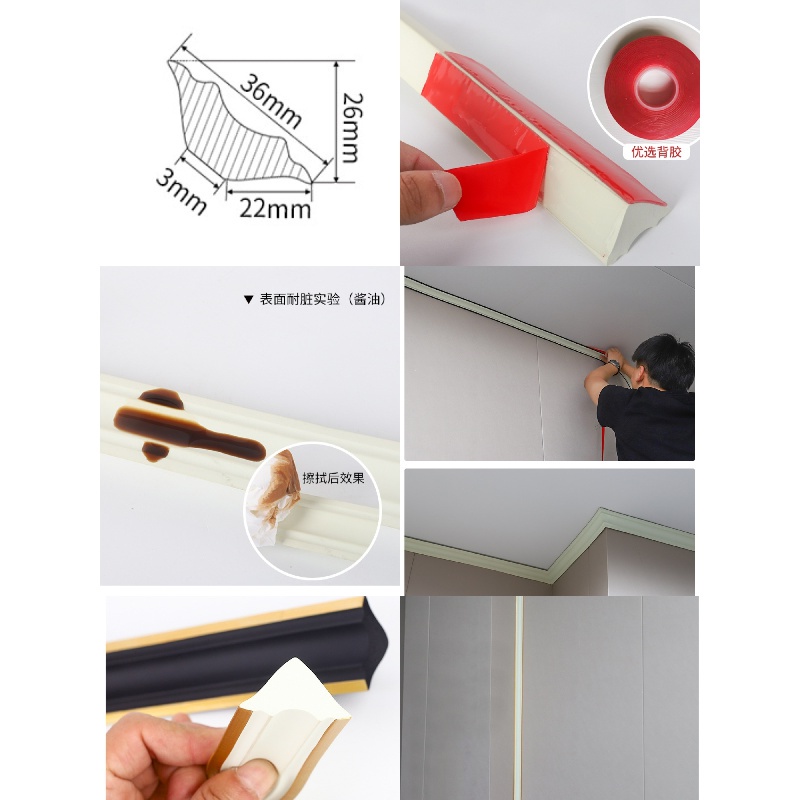 36mm
26mm
3mm
22mm

优选背胶

▼ 表面耐脏实验（酱油）

擦拭后效果