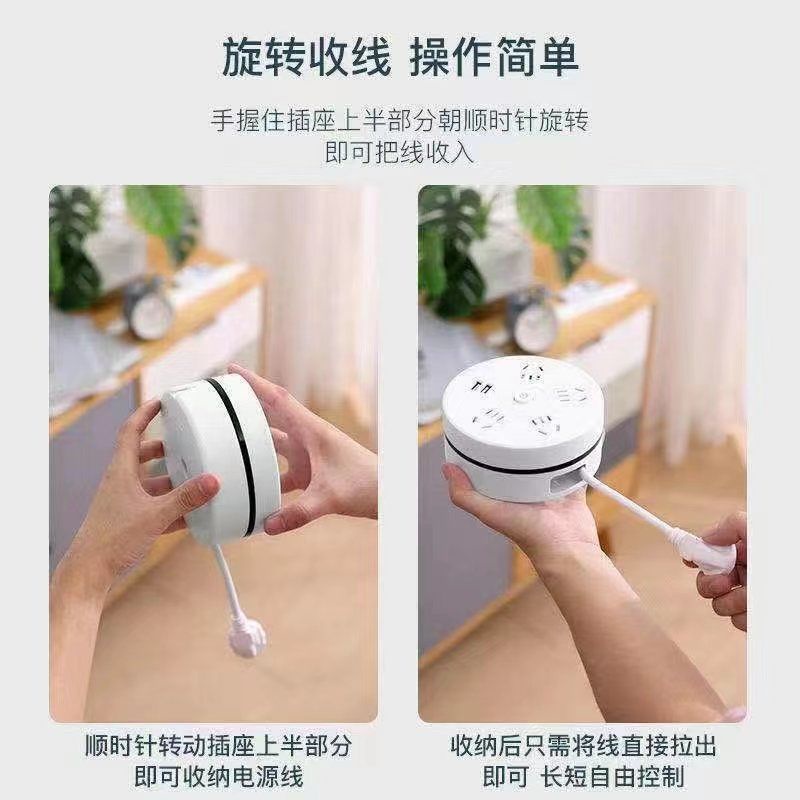 旋转收线 操作简单

手握住插座上半部分朝顺时针旋转
即可把线收入

顺时针转动插座上半部分
即可收纳电源线

收纳后只需将线直接拉出
即可 长短自由控制