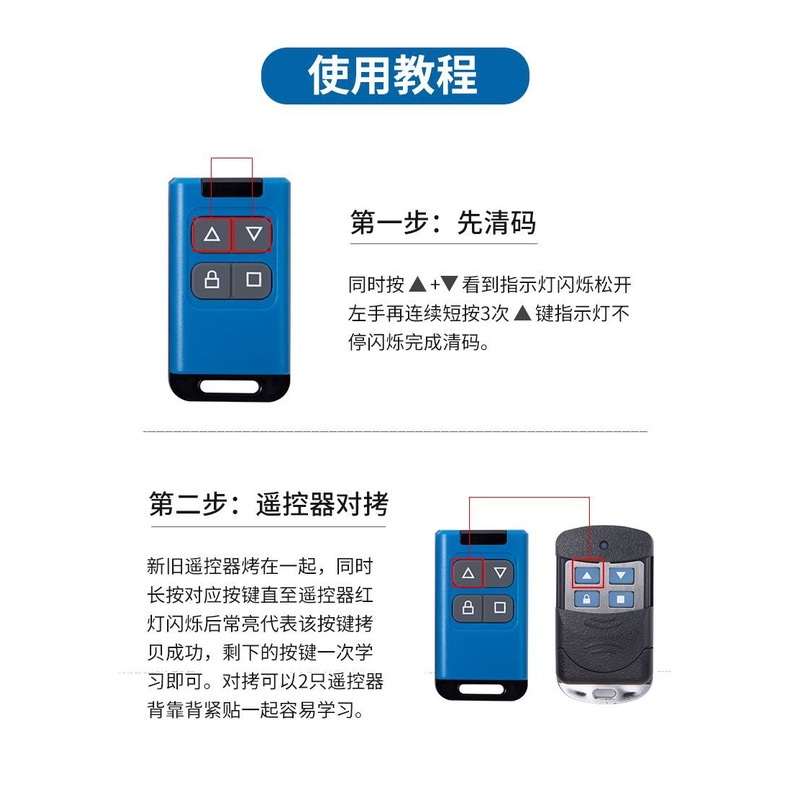 使用教程

第一步：先清码

同时按 ▲+▼ 看到指示灯闪烁松开左手再连续短按3次 ▲ 键指示灯不停闪烁完成清码。

第二步：遥控器对拷

新旧遥控器烤在一起，同时长按对应按键直至遥控器红灯闪烁后常亮代表该按键拷贝成功，剩下的按键一次学习即可。对拷可以2只遥控器背靠背紧贴一起容易学习。