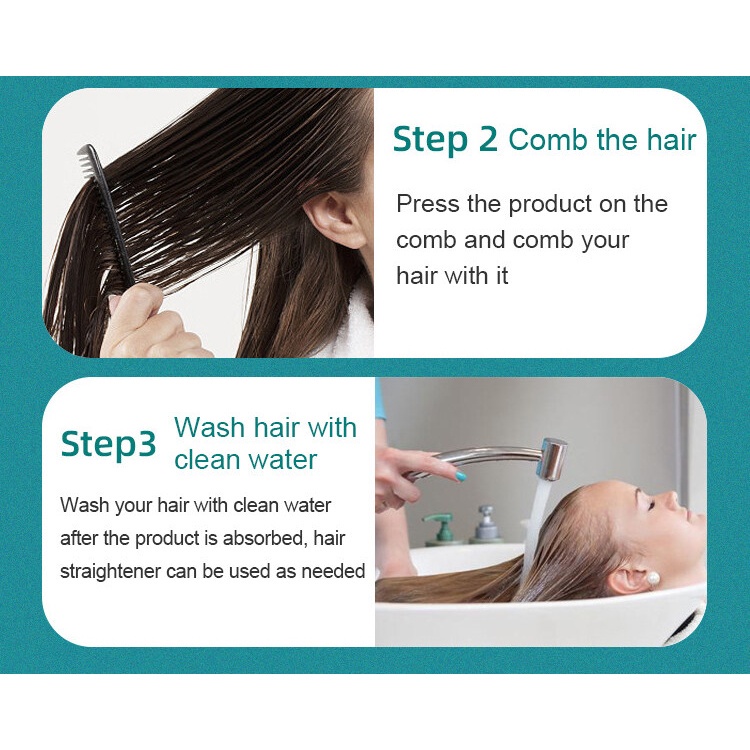 Step 2 Comb the hair

Press the product on the comb and comb your hair with it

Step3 Wash hair with clean water

Wash your hair with clean water after the product is absorbed, hair straightener can be used as needed