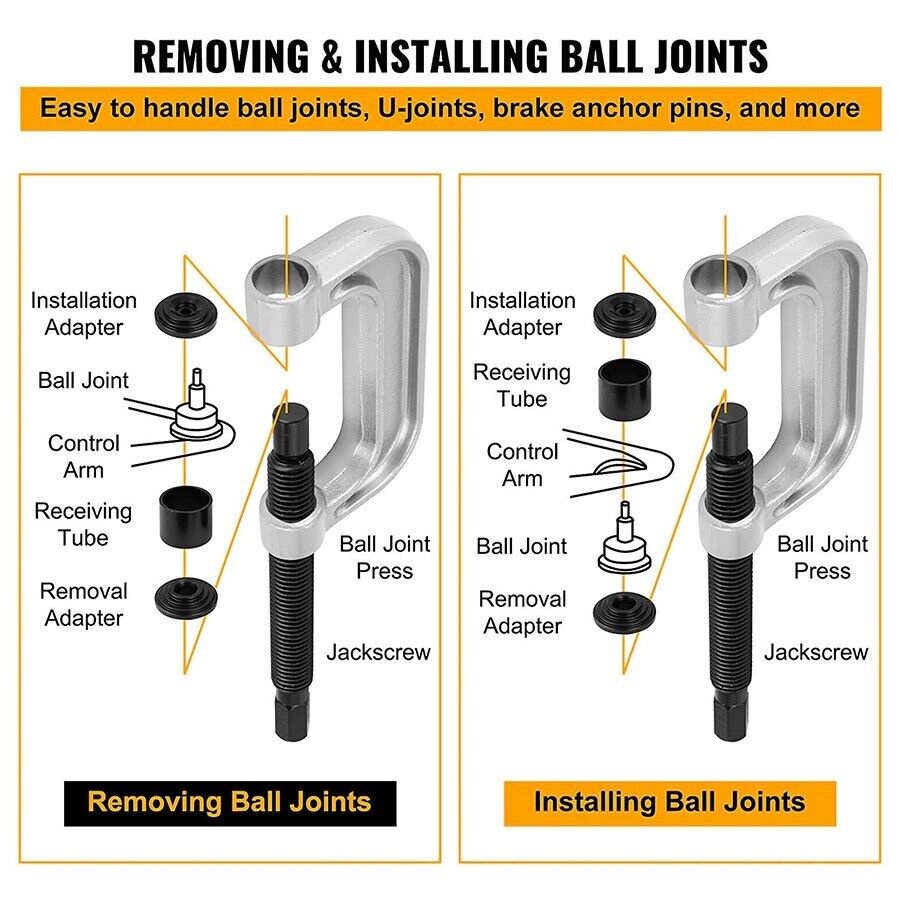 REMOVING & INSTALLING BALL JOINTS

Easy to handle ball joints, U-joints, brake anchor pins, and more

Installation Adapter

Ball Joint

Control Arm

Receiving Tube

Removal Adapter

Ball Joint Press

Jackscrew

Removing Ball Joints

Installation Adapter

Receiving Tube

Control Arm

Ball Joint

Removal Adapter

Ball Joint Press

Jackscrew

Installing Ball Joints