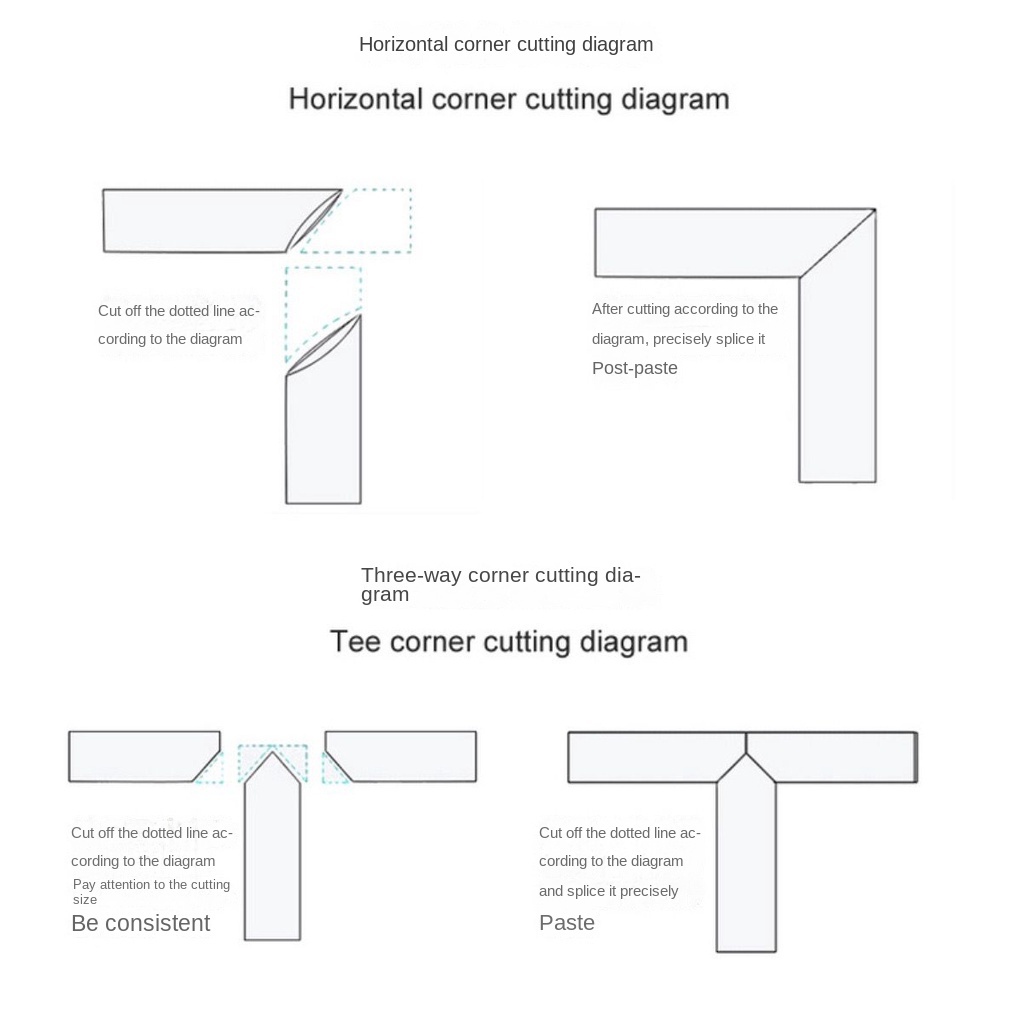 Horizontal corner cutting diagram

Horizontal corner cutting diagram

Cut off the dotted line according to the diagram

After cutting according to the diagram, precisely splice it

Post-paste

Three-way corner cutting diagram

Tee corner cutting diagram

Cut off the dotted line according to the diagram

Pay attention to the cutting size

Be consistent

Cut off the dotted line according to the diagram and splice it precisely

Paste