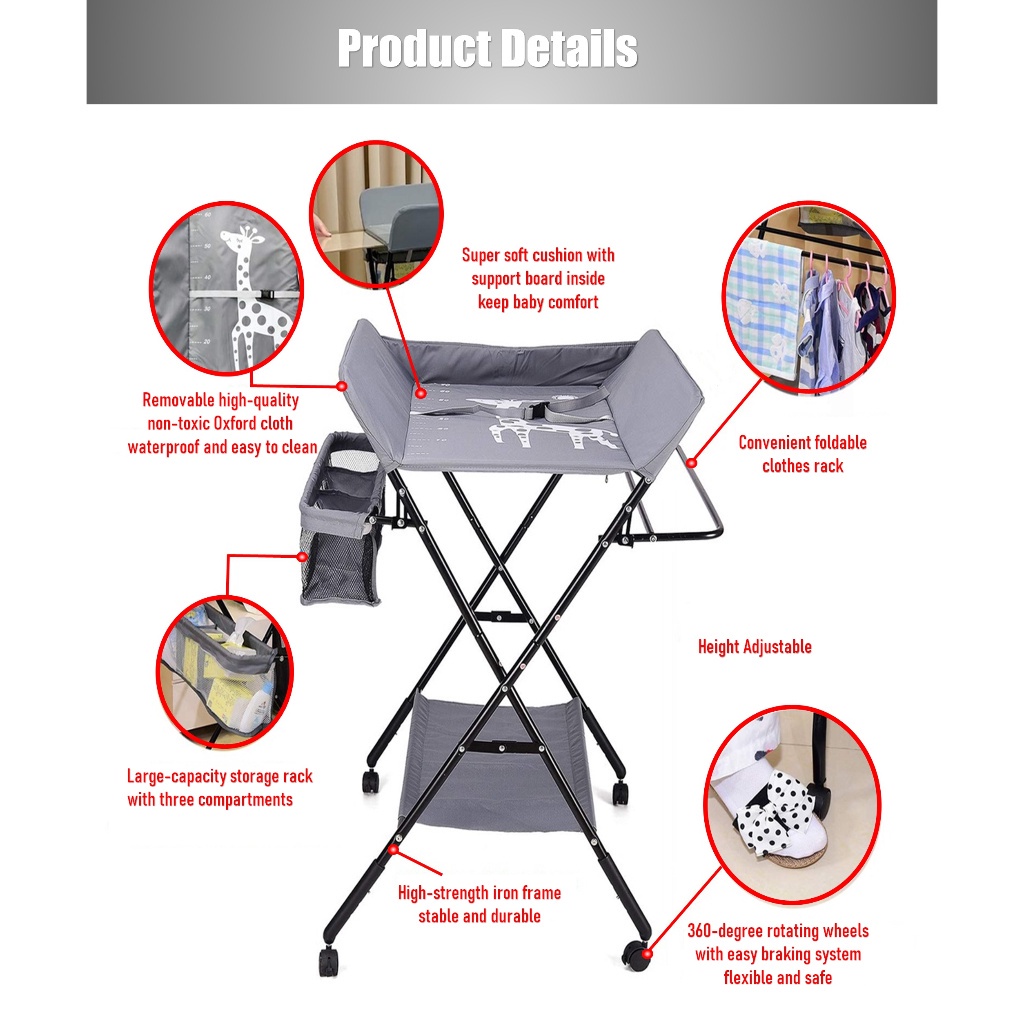 Product Details

Super soft cushion with support board inside keep baby comfort

Removable high-quality non-toxic Oxford cloth waterproof and easy to clean

Convenient foldable clothes rack

Height Adjustable

Large-capacity storage rack with three compartments

High-strength iron frame stable and durable

360-degree rotating wheels with easy braking system flexible and safe