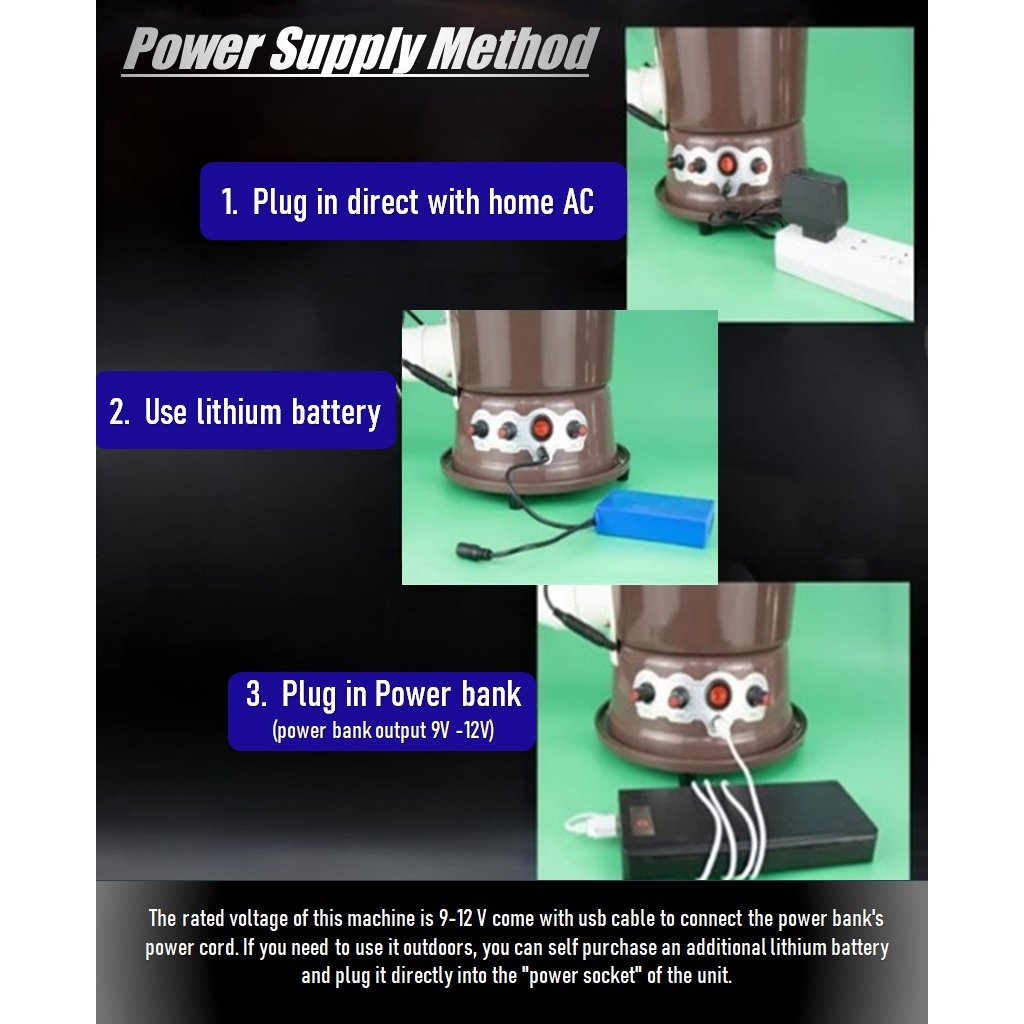 Power Supply Method

1. Plug in direct with home AC

2. Use lithium battery

3. Plug in Power bank
(power bank output 9V -12V)

The rated voltage of this machine is 9-12 V come with usb cable to connect the power bank's power cord. If you need to use it outdoors, you can self purchase an additional lithium battery and plug it directly into the "power socket" of the unit.