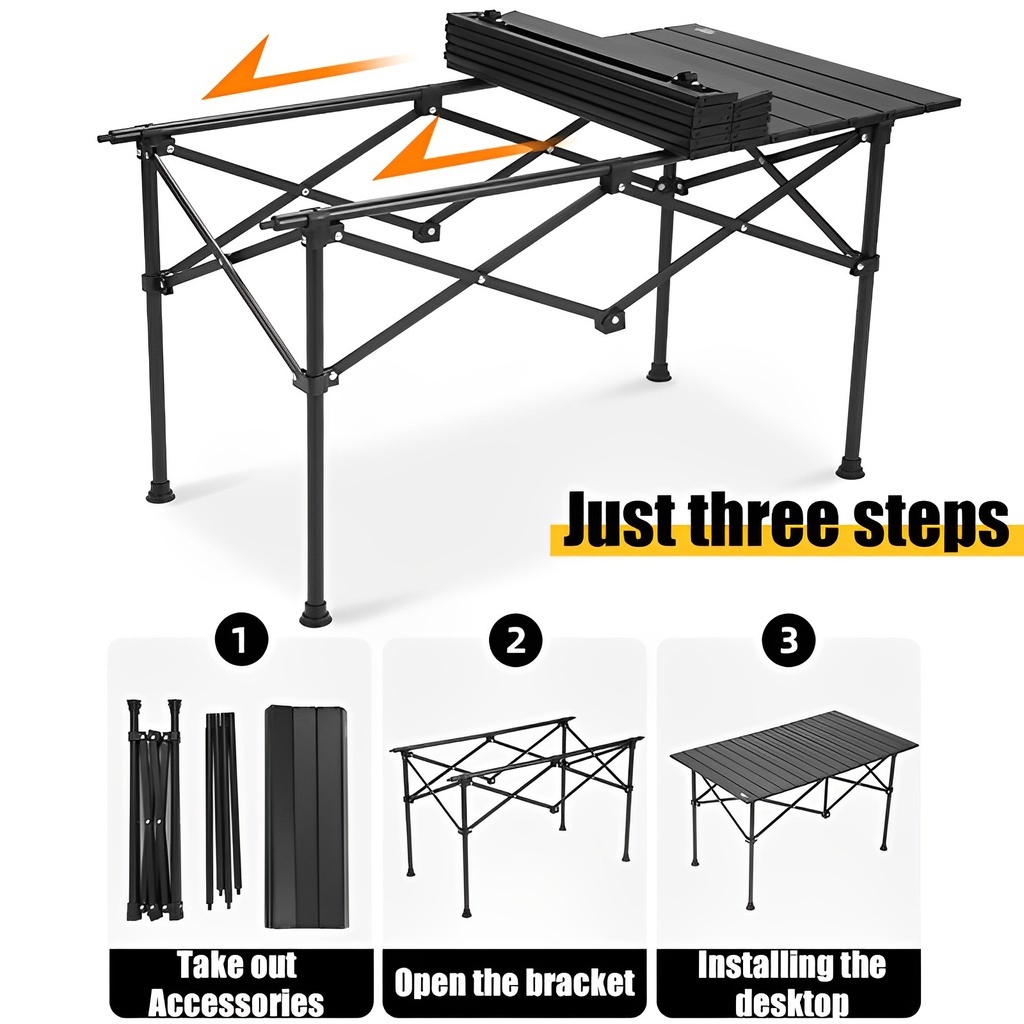 Just three steps

1

2

3

Take out Accessories

Open the bracket

Installing the desktop