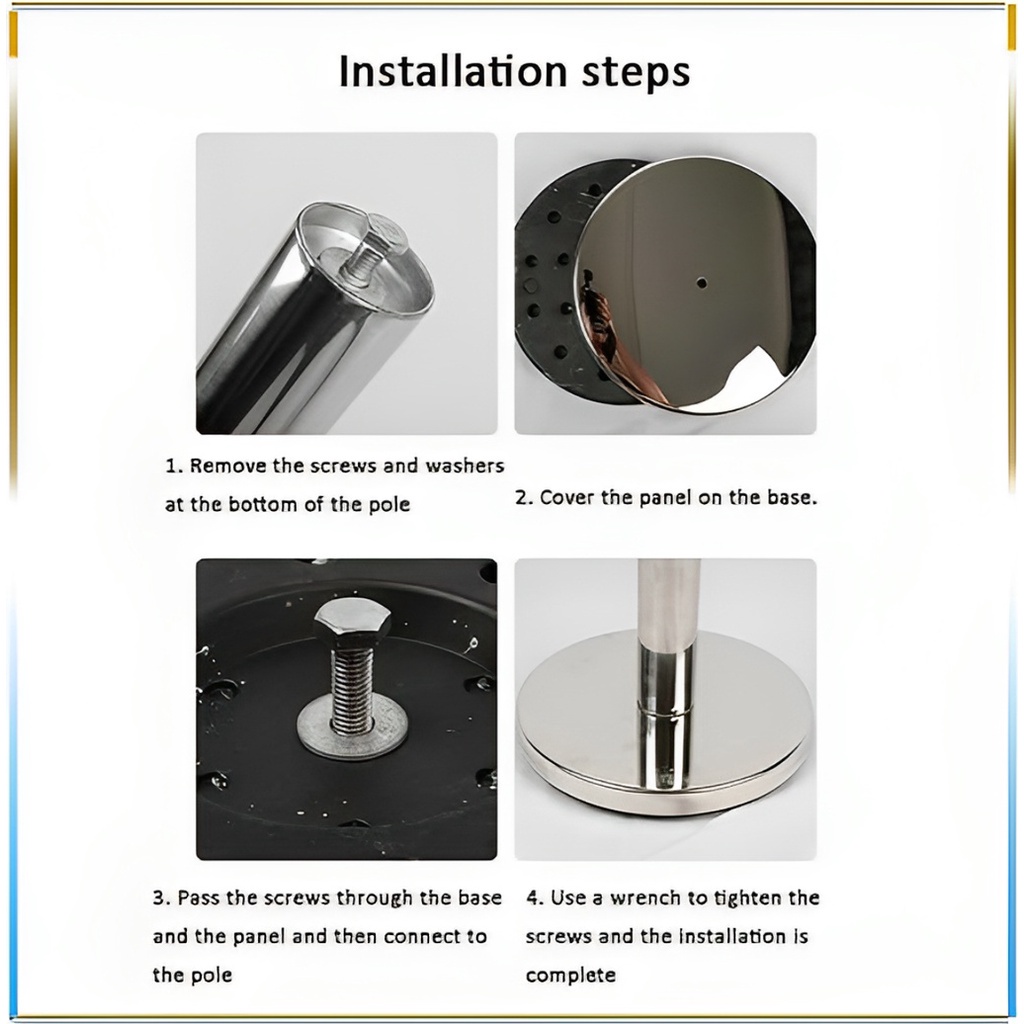 Installation steps

1. Remove the screws and washers at the bottom of the pole

2. Cover the panel on the base.

3. Pass the screws through the base and the panel and then connect to the pole

4. Use a wrench to tighten the screws and the installation is complete