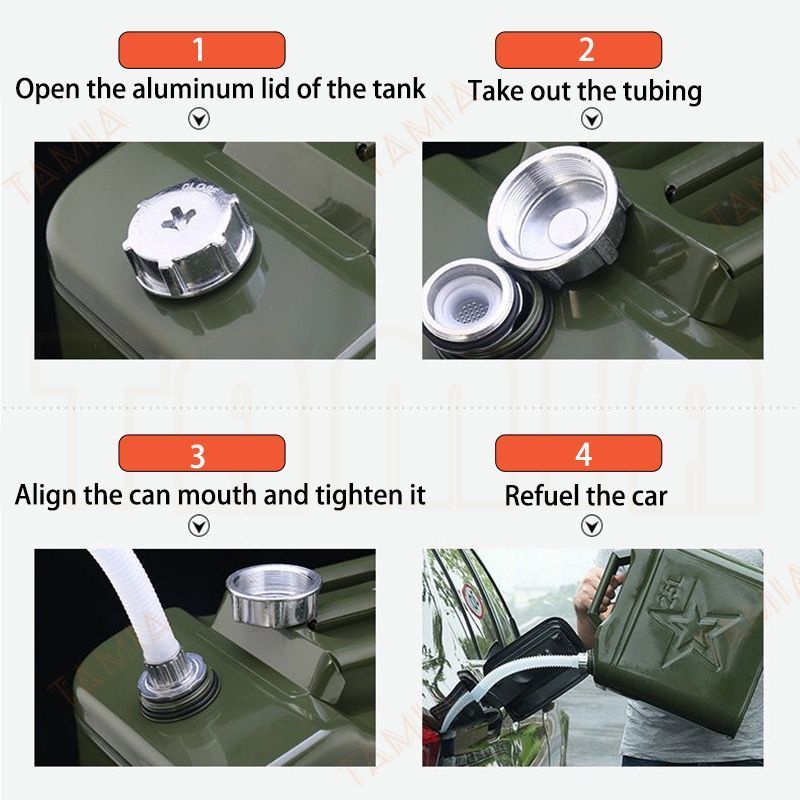 1
Open the aluminum lid of the tank

2
Take out the tubing

3
Align the can mouth and tighten it

4
Refuel the car

25L

TAMIA