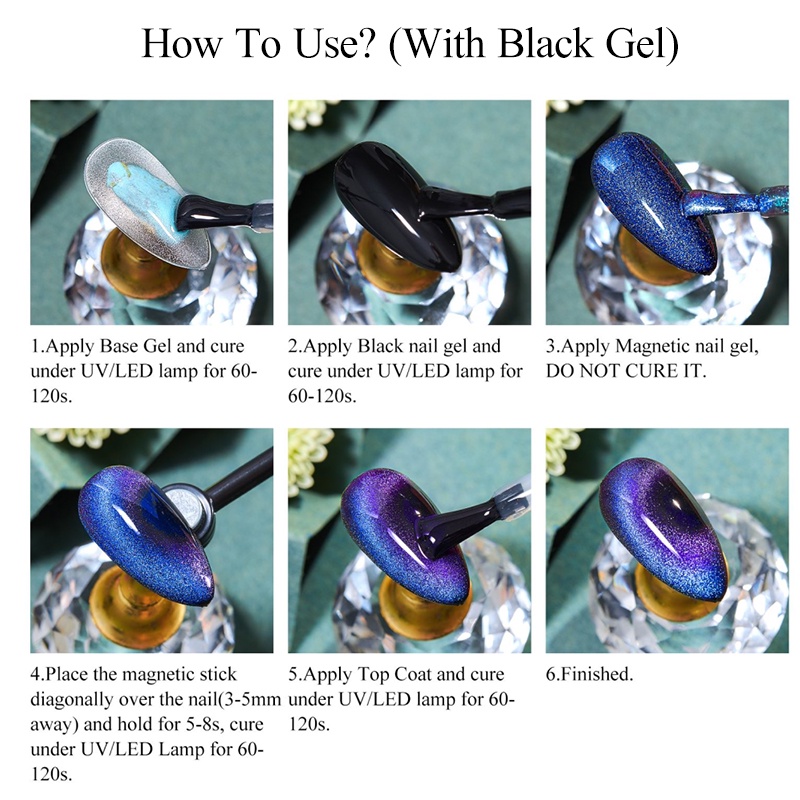 How To Use? (With Black Gel)

1.Apply Base Gel and cure under UV/LED lamp for 60-120s.

2.Apply Black nail gel and cure under UV/LED lamp for 60-120s.

3.Apply Magnetic nail gel, DO NOT CURE IT.

4.Place the magnetic stick diagonally over the nail(3-5mm away) and hold for 5-8s, cure under UV/LED Lamp for 60-120s.

5.Apply Top Coat and cure under UV/LED lamp for 60-120s.

6.Finished.