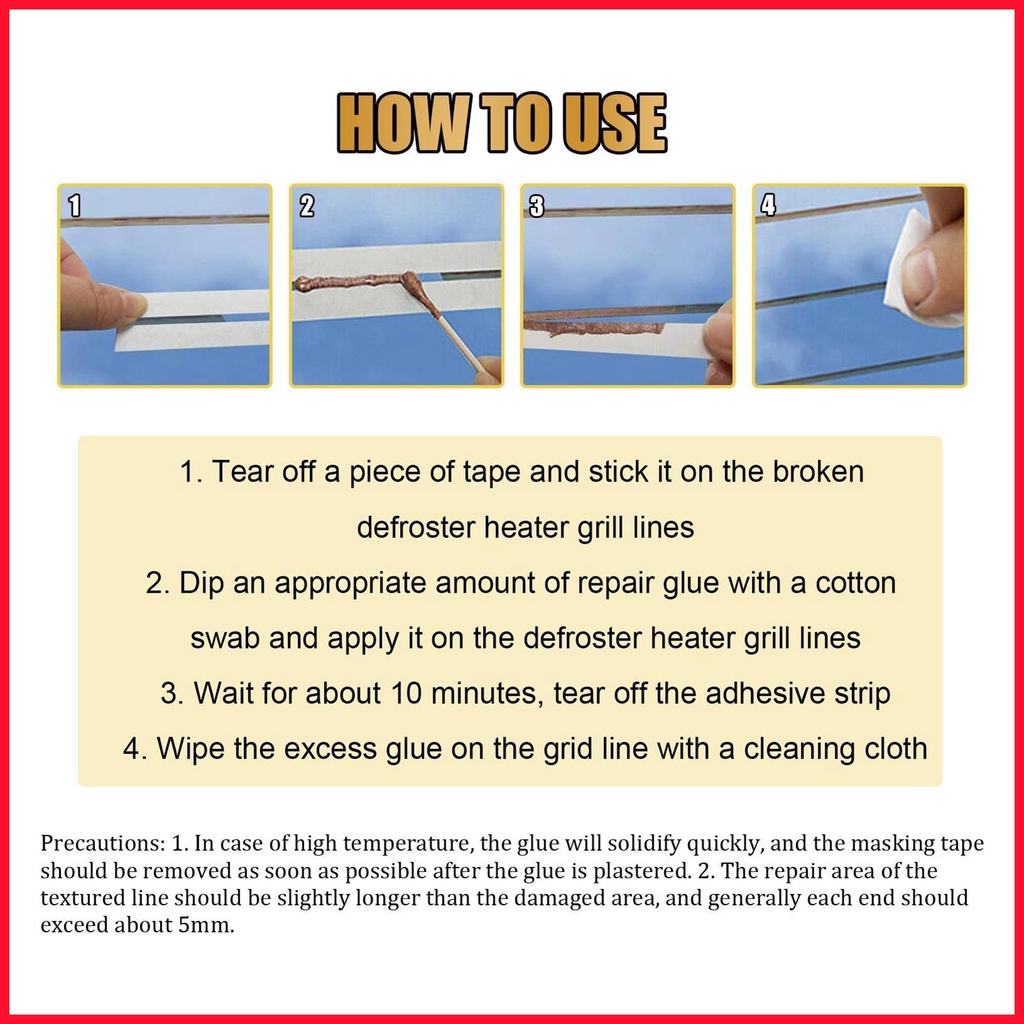 HOW TO USE

1

2

3

4

1. Tear off a piece of tape and stick it on the broken defroster heater grill lines
2. Dip an appropriate amount of repair glue with a cotton swab and apply it on the defroster heater grill lines
3. Wait for about 10 minutes, tear off the adhesive strip
4. Wipe the excess glue on the grid line with a cleaning cloth

Precautions: 1. In case of high temperature, the glue will solidify quickly, and the masking tape should be removed as soon as possible after the glue is plastered. 2. The repair area of the textured line should be slightly longer than the damaged area, and generally each end should exceed about 5mm.