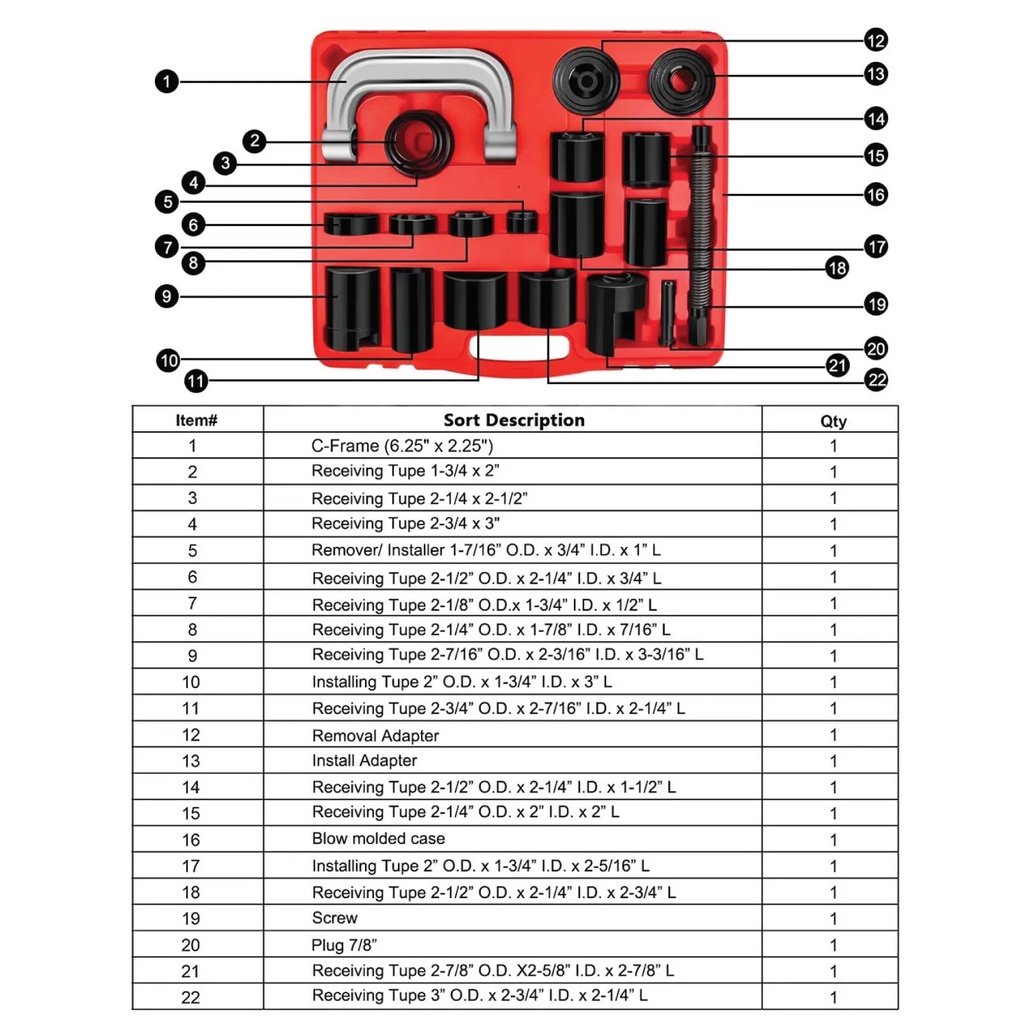 1
2
3
4
5
6
7
8
9
10
11
12
13
14
15
16
17
18
19
20
21
22

| Item# | Sort Description | Qty |
|---|---|---|
| 1 | C-Frame (6.25" x 2.25") | 1 |
| 2 | Receiving Tupe 1-3/4 x 2” | 1 |
| 3 | Receiving Tupe 2-1/4 x 2-1/2” | 1 |
| 4 | Receiving Tupe 2-3/4 x 3" | 1 |
| 5 | Remover/ Installer 1-7/16” O.D. x 3/4” I.D. x 1” L | 1 |
| 6 | Receiving Tupe 2-1/2” O.D. x 2-1/4” I.D. x 3/4” L | 1 |
| 7 | Receiving Tupe 2-1/8” O.D.x 1-3/4” I.D. x 1/2” L | 1 |
| 8 | Receiving Tupe 2-1/4” O.D. x 1-7/8” I.D. x 7/16” L | 1 |
| 9 | Receiving Tupe 2-7/16” O.D. x 2-3/16” I.D. x 3-3/16” L | 1 |
| 10 | Installing Tupe 2” O.D. x 1-3/4” I.D. x 3” L | 1 |
| 11 | Receiving Tupe 2-3/4” O.D. x 2-7/16” I.D. x 2-1/4” L | 1 |
| 12 | Removal Adapter | 1 |
| 13 | Install Adapter | 1 |
| 14 | Receiving Tupe 2-1/2” O.D. x 2-1/4” I.D. x 1-1/2” L | 1 |
| 15 | Receiving Tupe 2-1/4” O.D. x 2” I.D. x 2” L | 1 |
| 16 | Blow molded case | 1 |
| 17 | Installing Tupe 2” O.D. x 1-3/4” I.D. x 2-5/16” L | 1 |
| 18 | Receiving Tupe 2-1/2” O.D. x 2-1/4” I.D. x 2-3/4” L | 1 |
| 19 | Screw | 1 |
| 20 | Plug 7/8” | 1 |
| 21 | Receiving Tupe 2-7/8” O.D. X2-5/8” I.D. x 2-7/8” L | 1 |
| 22 | Receiving Tupe 3” O.D. x 2-3/4” I.D. x 2-1/4” L | 1 |