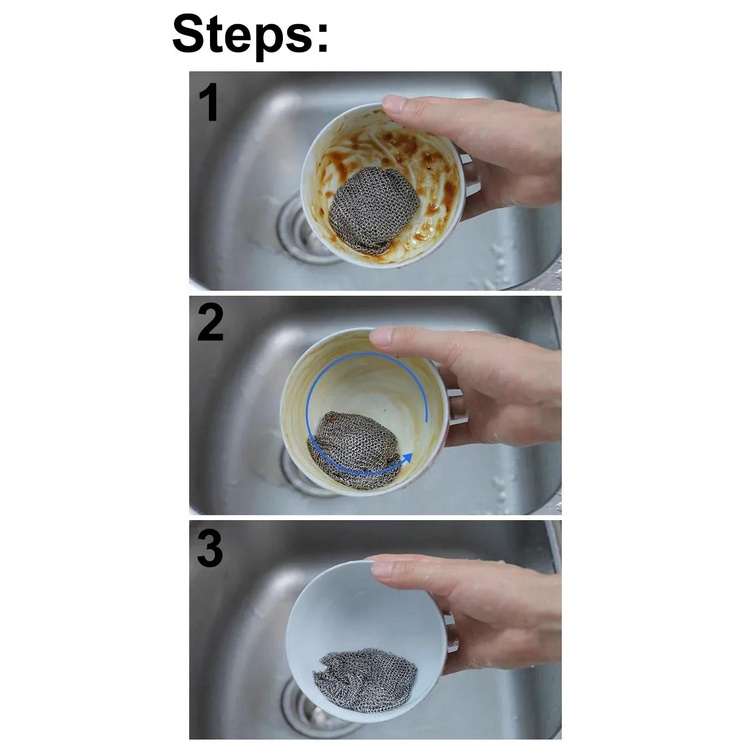 Steps:

1

2

3