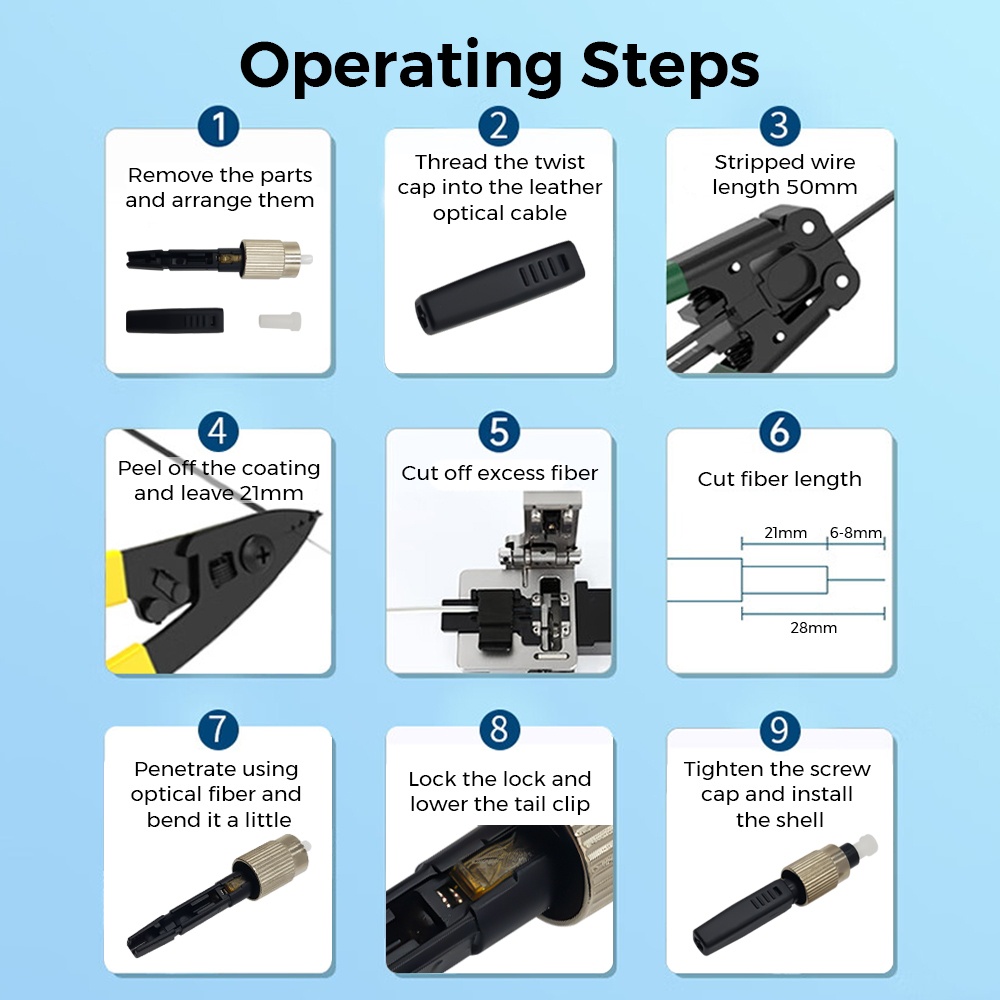 Operating Steps

1
Remove the parts and arrange them

2
Thread the twist cap into the leather optical cable

3
Stripped wire length 50mm

4
Peel off the coating and leave 21mm

5
Cut off excess fiber

6
Cut fiber length

21mm
6-8mm
28mm

7
Penetrate using optical fiber and bend it a little

8
Lock the lock and lower the tail clip

9
Tighten the screw cap and install the shell