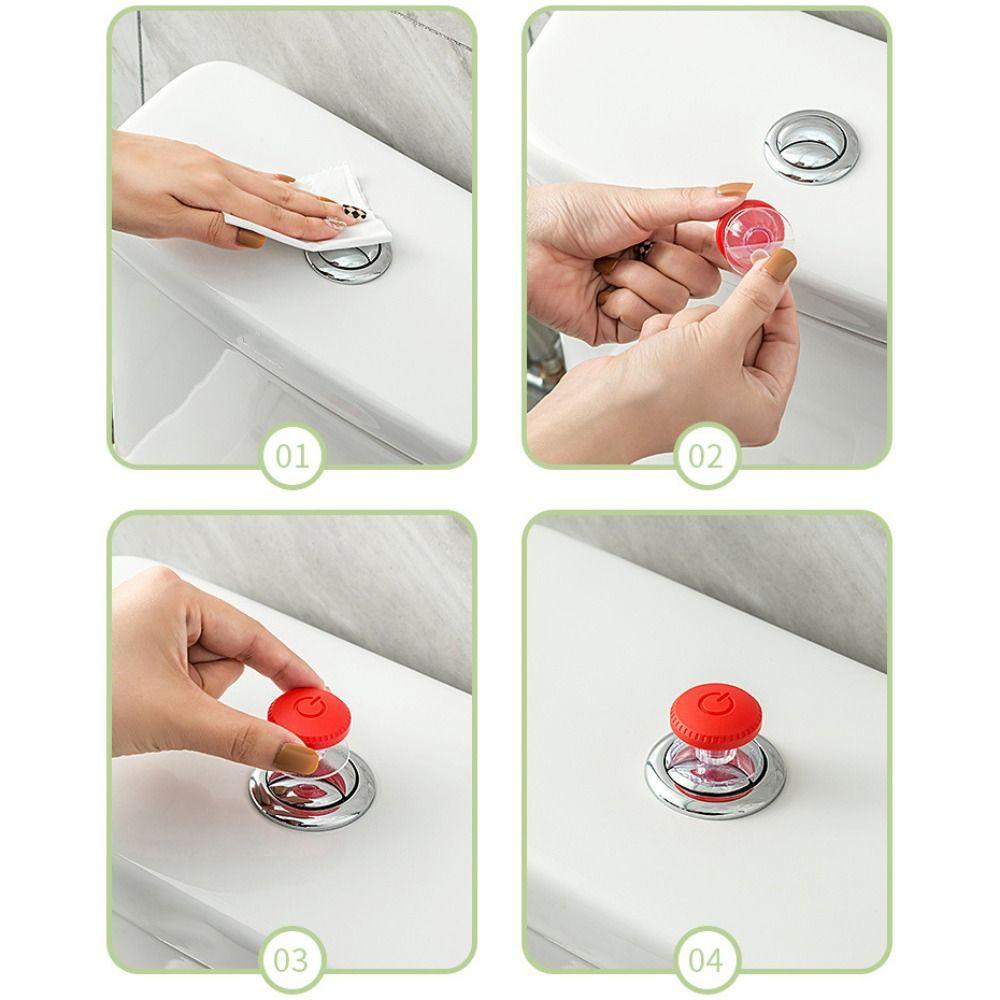 01

02

03

04