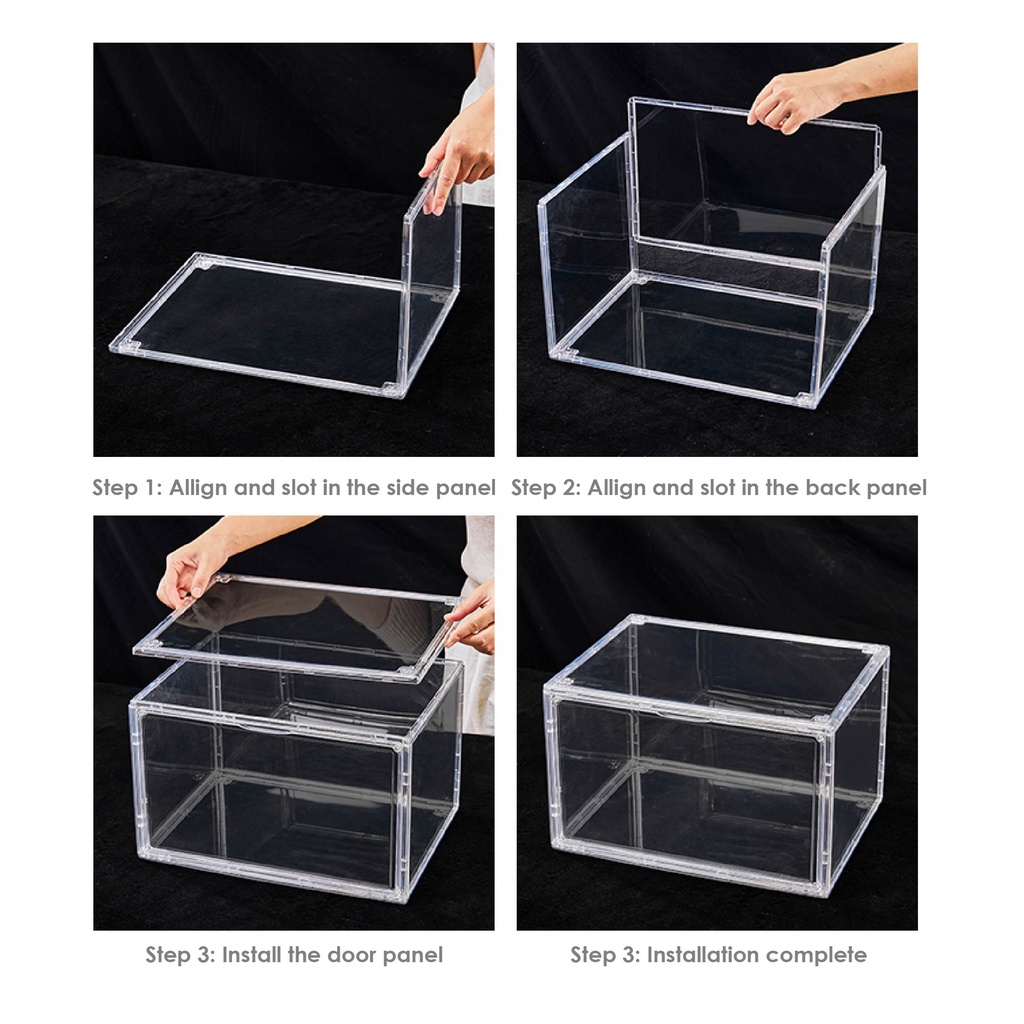 Step 1: Allign and slot in the side panel

Step 2: Allign and slot in the back panel

Step 3: Install the door panel

Step 3: Installation complete