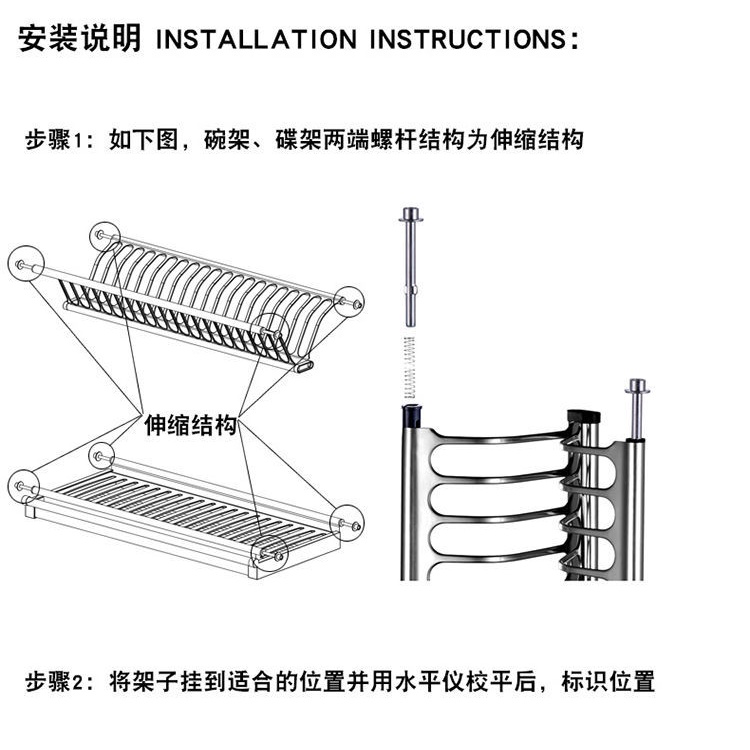 安装说明 INSTALLATION INSTRUCTIONS:

步骤1：如下图，碗架、碟架两端螺杆结构为伸缩结构

伸缩结构

步骤2：将架子挂到适合的位置并用水平仪校平后，标识位置