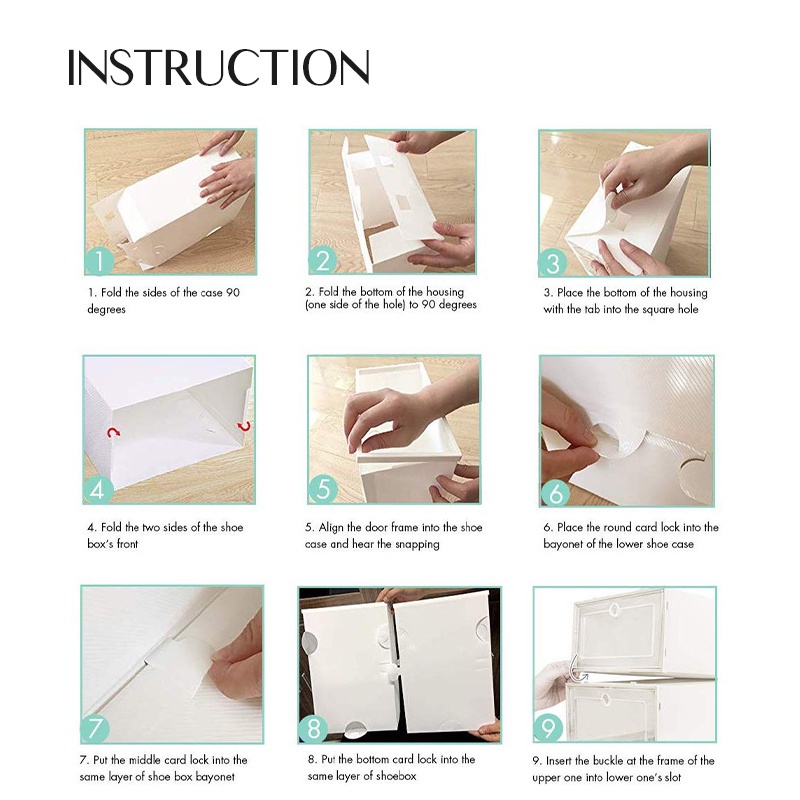 INSTRUCTION

1

1. Fold the sides of the case 90 degrees

2

2. Fold the bottom of the housing (one side of the hole) to 90 degrees

3

3. Place the bottom of the housing with the tab into the square hole

4

4. Fold the two sides of the shoe box's front

5

5. Align the door frame into the shoe case and hear the snapping

6

6. Place the round card lock into the bayonet of the lower shoe case

7

7. Put the middle card lock into the same layer of shoe box bayonet

8

8. Put the bottom card lock into the same layer of shoebox

9

9. Insert the buckle at the frame of the upper one into lower one's slot