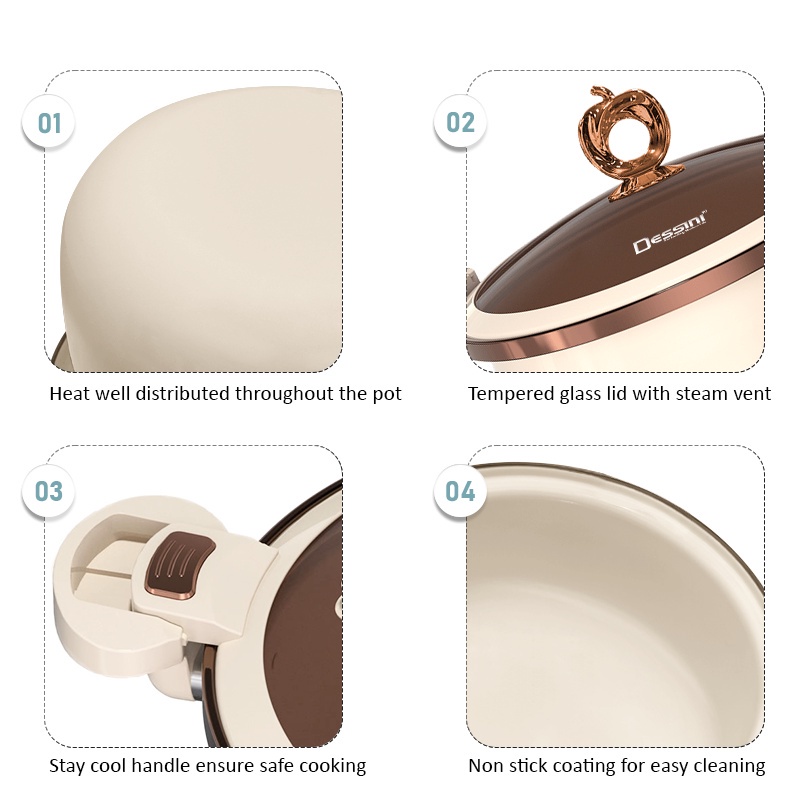 01

Heat well distributed throughout the pot

02

DESSINI

Tempered glass lid with steam vent

03

Stay cool handle ensure safe cooking

04

Non stick coating for easy cleaning