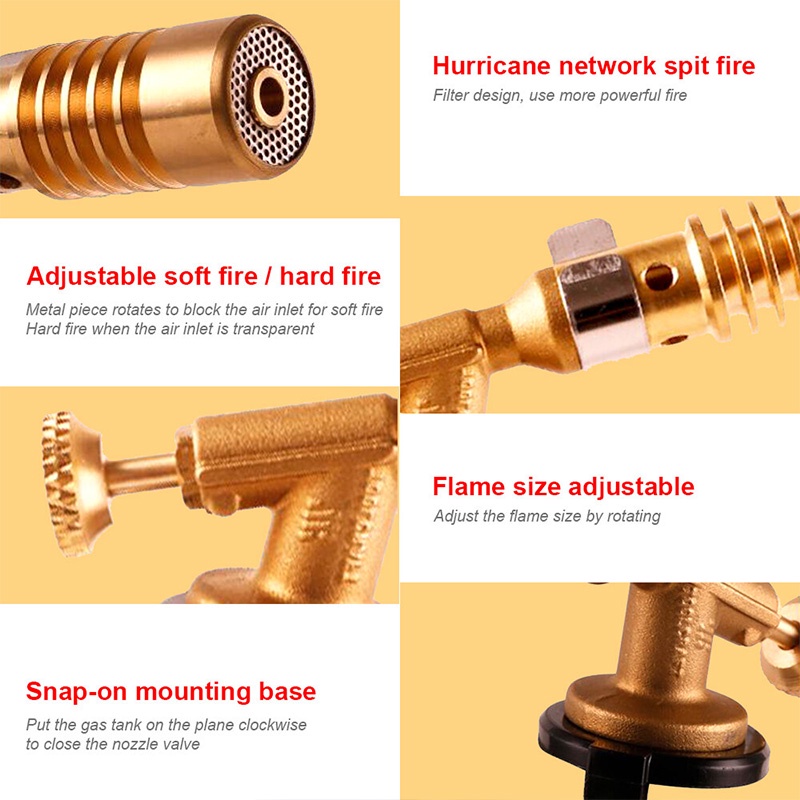 Hurricane network spit fire
Filter design, use more powerful fire

Adjustable soft fire / hard fire
Metal piece rotates to block the air inlet for soft fire
Hard fire when the air inlet is transparent

Flame size adjustable
Adjust the flame size by rotating

Snap-on mounting base
Put the gas tank on the plane clockwise to close the nozzle valve