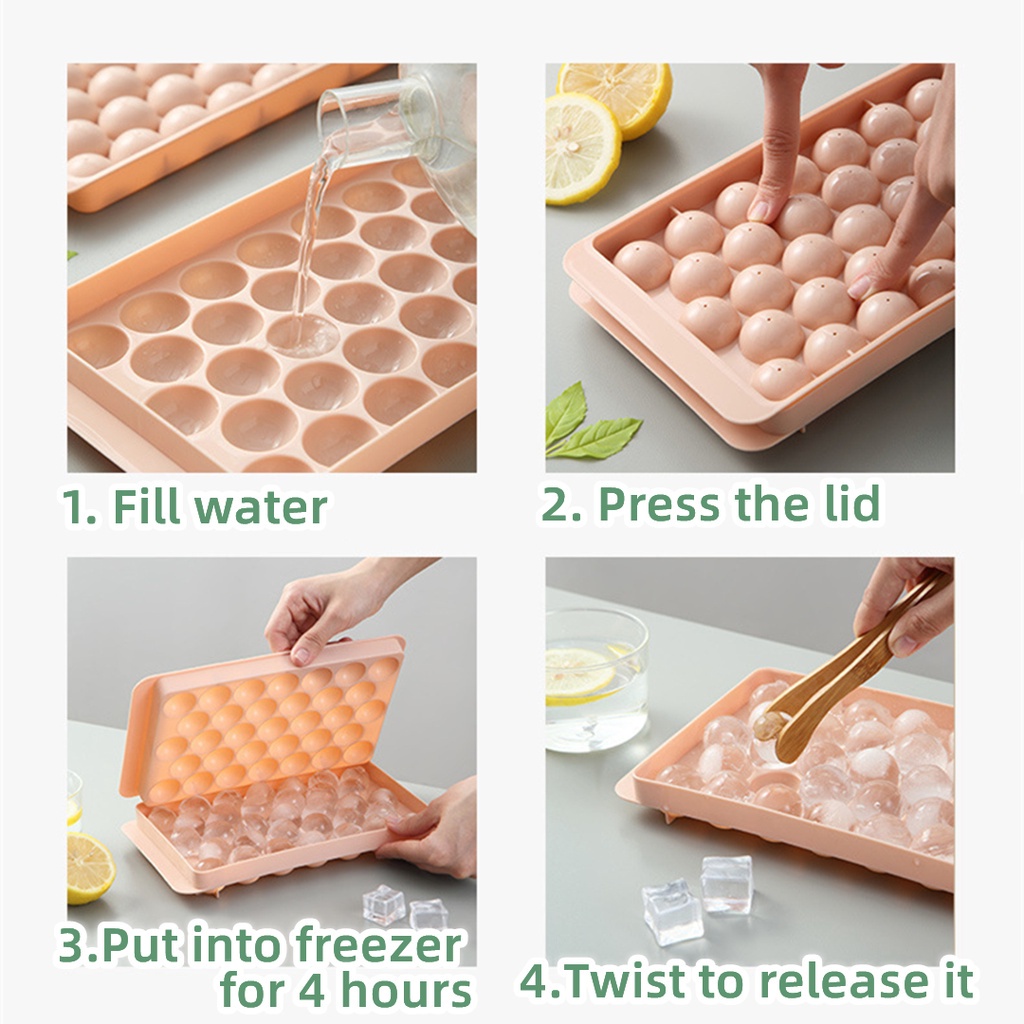 1. Fill water

2. Press the lid

3.Put into freezer for 4 hours

4.Twist to release it