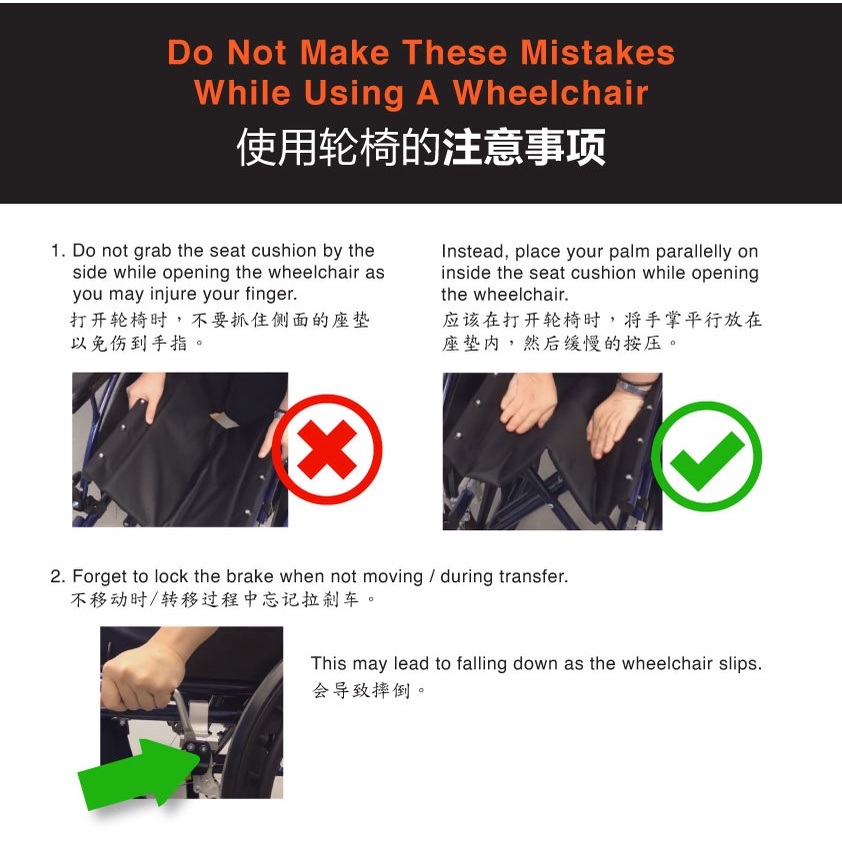 Do Not Make These Mistakes While Using A Wheelchair
使用轮椅的注意事项

1. Do not grab the seat cushion by the side while opening the wheelchair as you may injure your finger.
打开轮椅时，不要抓住侧面的座垫以免伤到手指。

Instead, place your palm parallelly on inside the seat cushion while opening the wheelchair.
应该在打开轮椅时，将手掌平行放在座垫内，然后缓慢的按压。

2. Forget to lock the brake when not moving / during transfer.
不移动时/转移过程中忘记拉刹车。

This may lead to falling down as the wheelchair slips.
会导致摔倒。