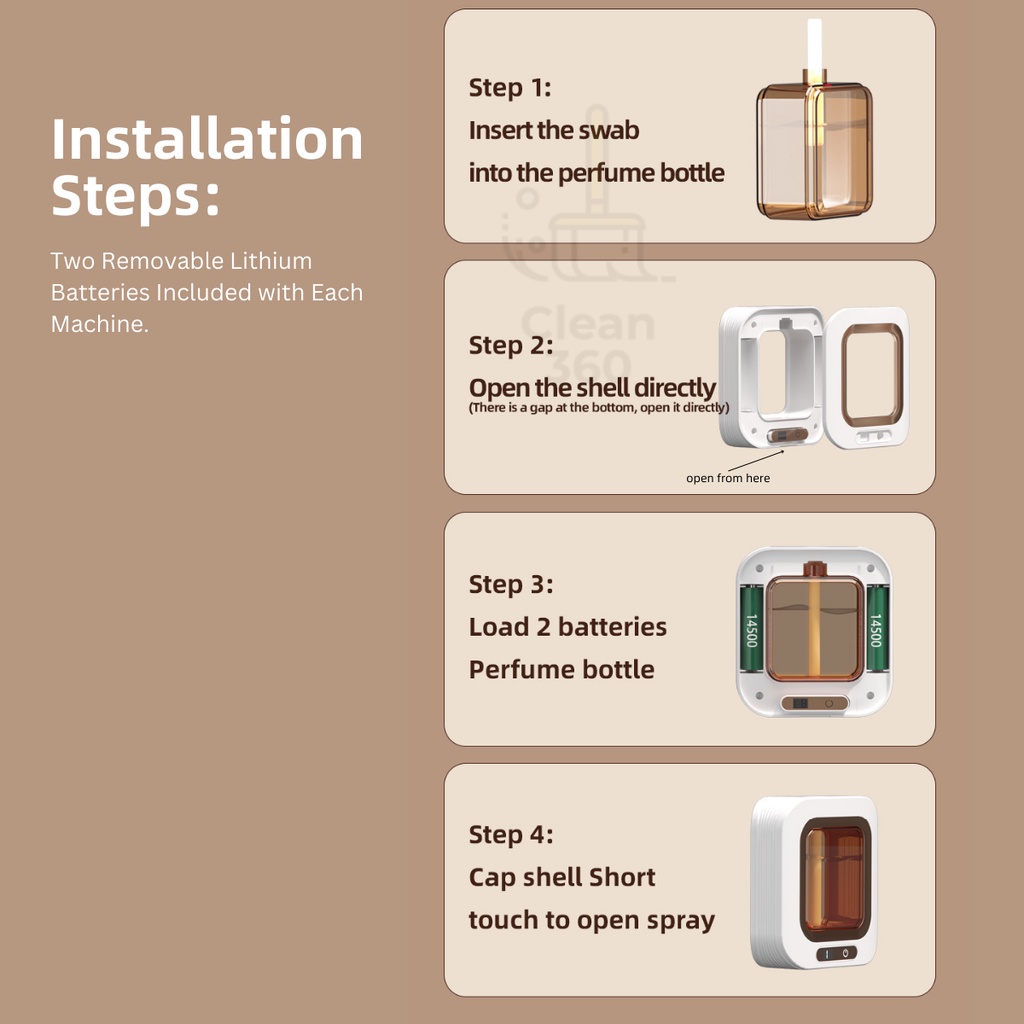 Installation Steps:

Two Removable Lithium Batteries Included with Each Machine.

Step 1:
Insert the swab into the perfume bottle

Clean 360

Step 2:
Open the shell directly
(There is a gap at the bottom, open it directly)

open from here

Step 3:
Load 2 batteries
Perfume bottle

14500

14500

Step 4:
Cap shell Short touch to open spray