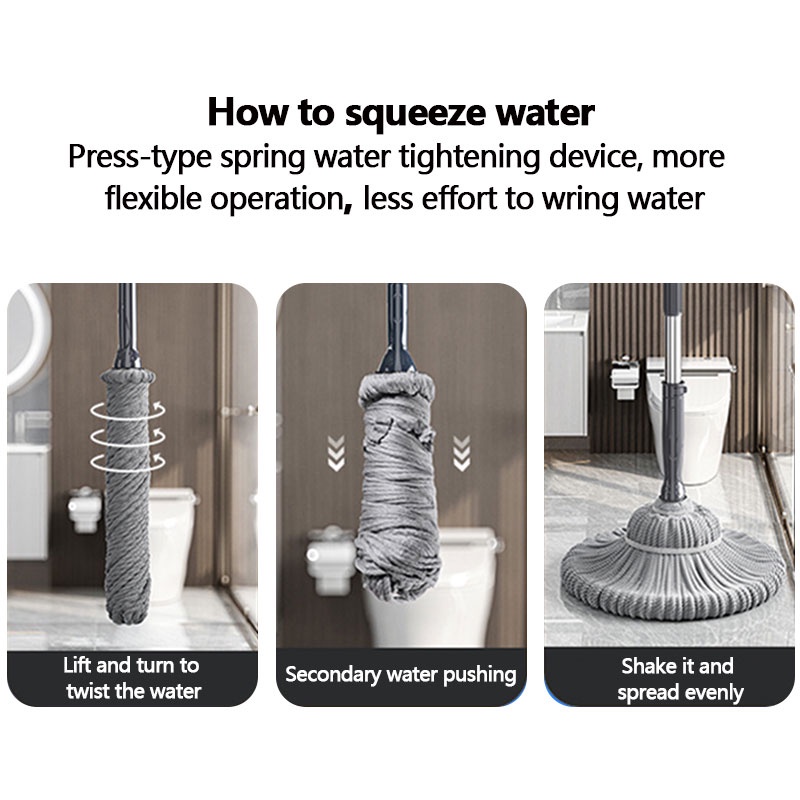 How to squeeze water
Press-type spring water tightening device, more flexible operation, less effort to wring water

Lift and turn to twist the water

Secondary water pushing

Shake it and spread evenly