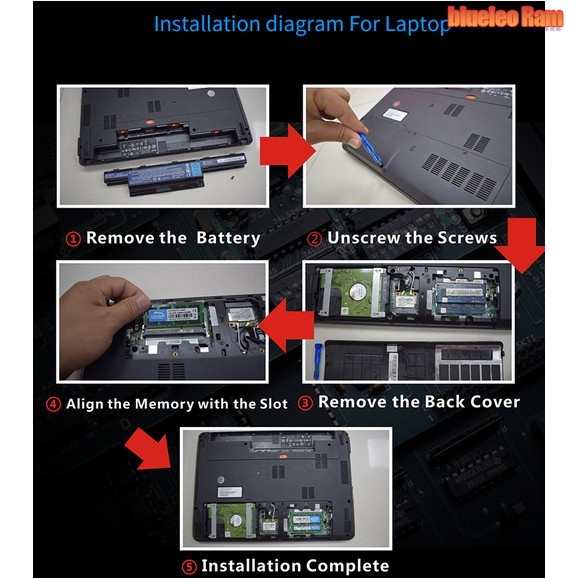 Installation diagram For Laptop

blueleo Ram

① Remove the Battery

② Unscrew the Screws

④ Align the Memory with the Slot

③ Remove the Back Cover

⑤ Installation Complete