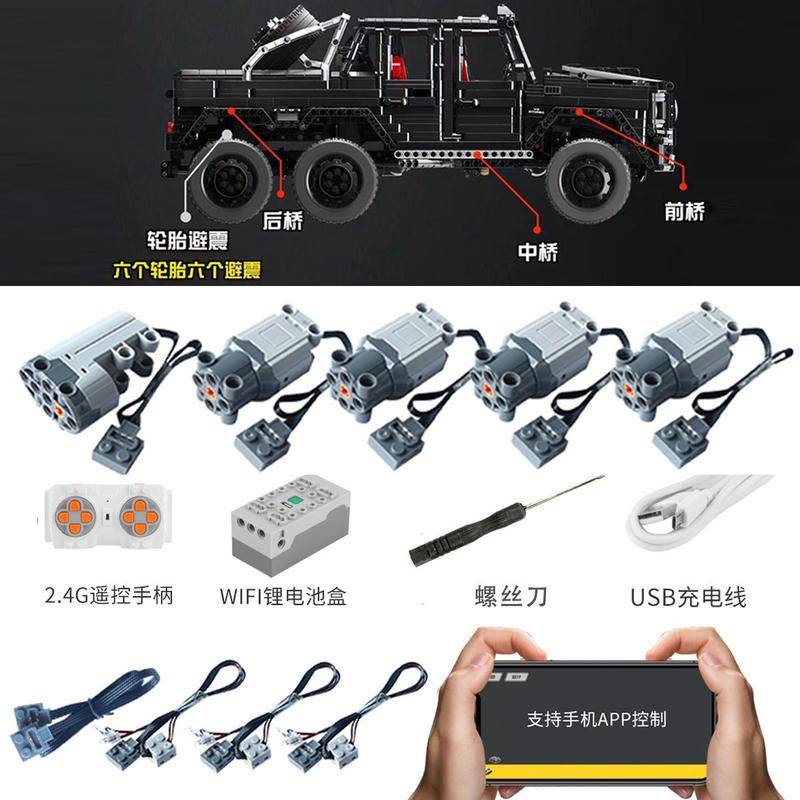 轮胎避震
六个轮胎六个避震
后桥
中桥
前桥

2.4G遥控手柄
WIFI锂电池盒
螺丝刀
USB充电线

支持手机APP控制