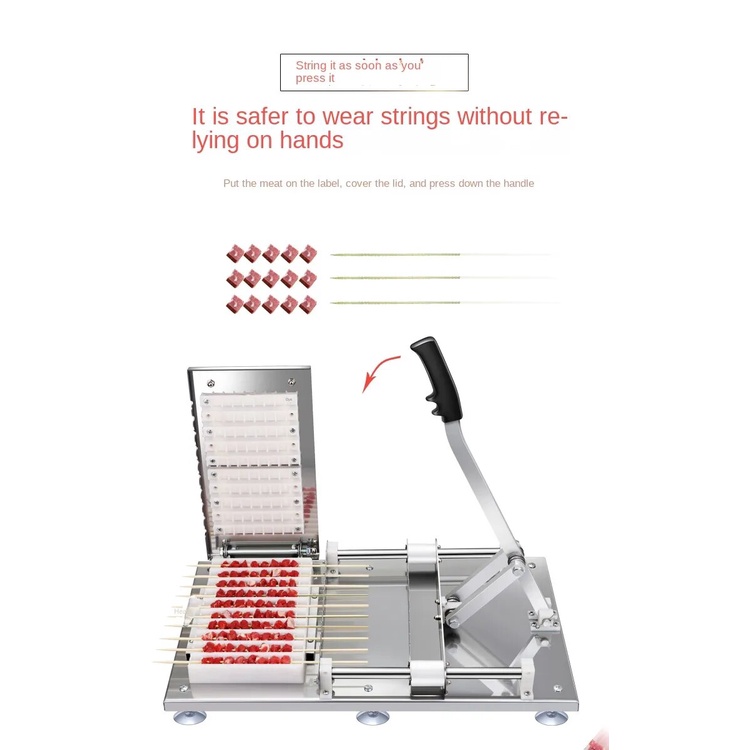 String it as soon as you press it

It is safer to wear strings without relying on hands

Put the meat on the label, cover the lid, and press down the handle