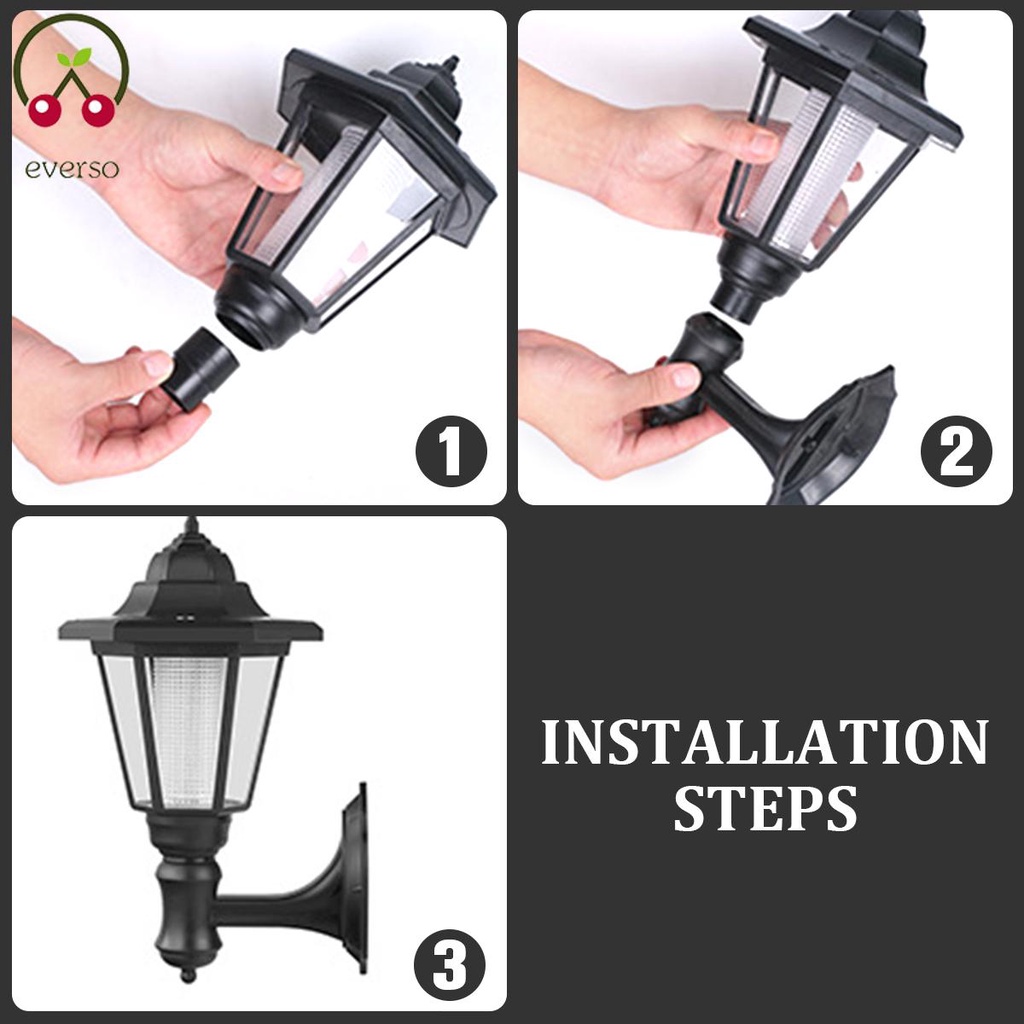 everso

1

2

3

INSTALLATION STEPS