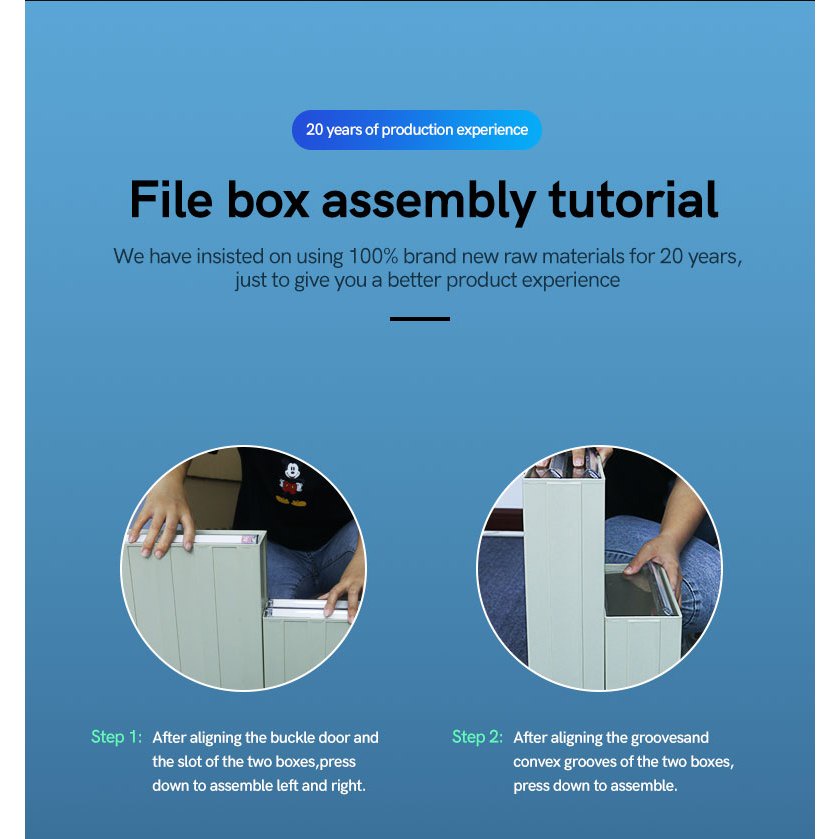 20 years of production experience

File box assembly tutorial

We have insisted on using 100% brand new raw materials for 20 years, just to give you a better product experience

Step 1: After aligning the buckle door and the slot of the two boxes,press down to assemble left and right.

Step 2: After aligning the groovesand convex grooves of the two boxes, press down to assemble.