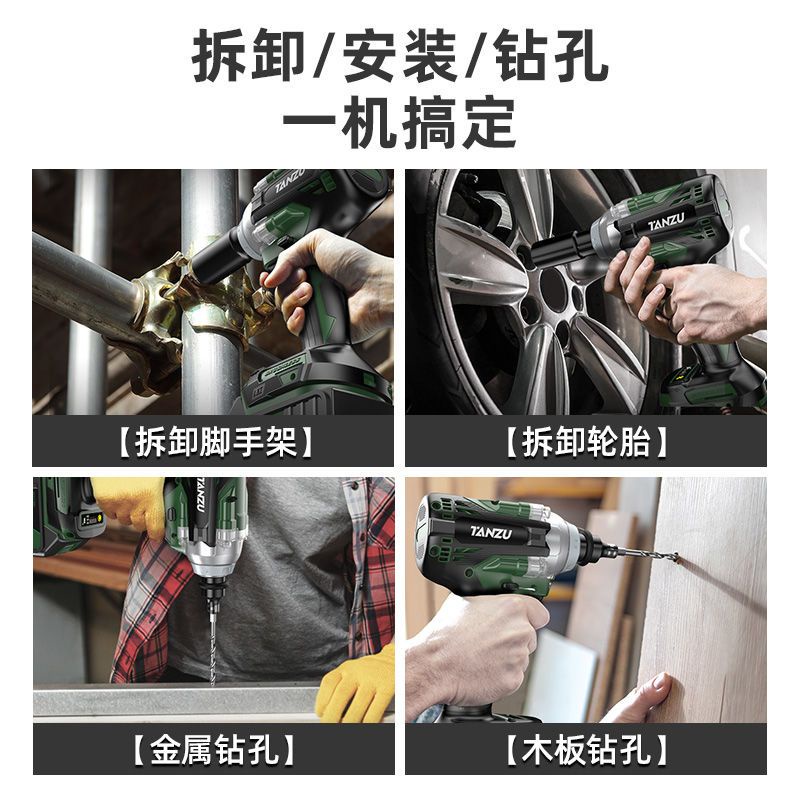 拆卸/安装/钻孔
一机搞定

TANZU

【拆卸脚手架】

TANZU

【拆卸轮胎】

TANZU

【金属钻孔】

TANZU

【木板钻孔】