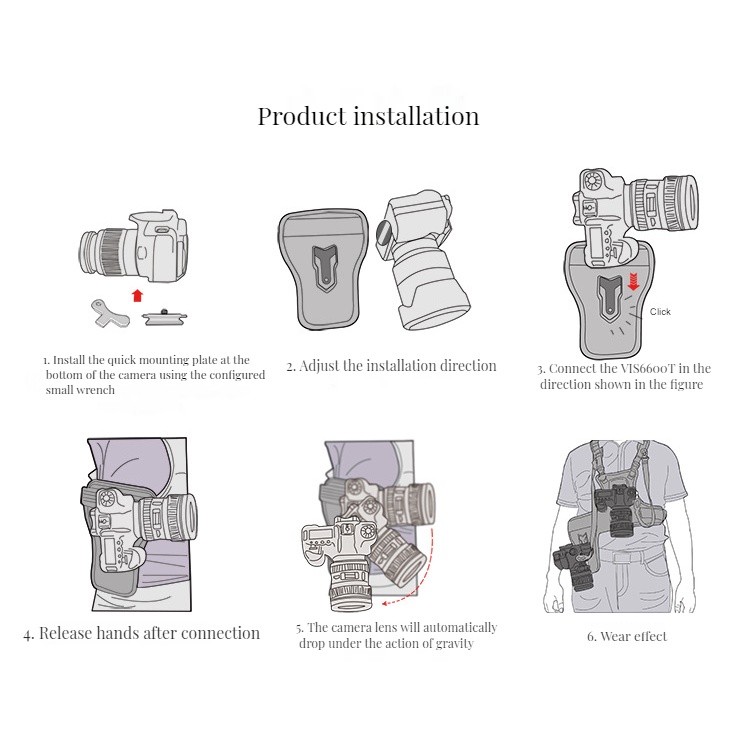 Product installation

1. Install the quick mounting plate at the bottom of the camera using the configured small wrench

2. Adjust the installation direction

Click

3. Connect the VIS6600T in the direction shown in the figure

4. Release hands after connection

5. The camera lens will automatically drop under the action of gravity

6. Wear effect