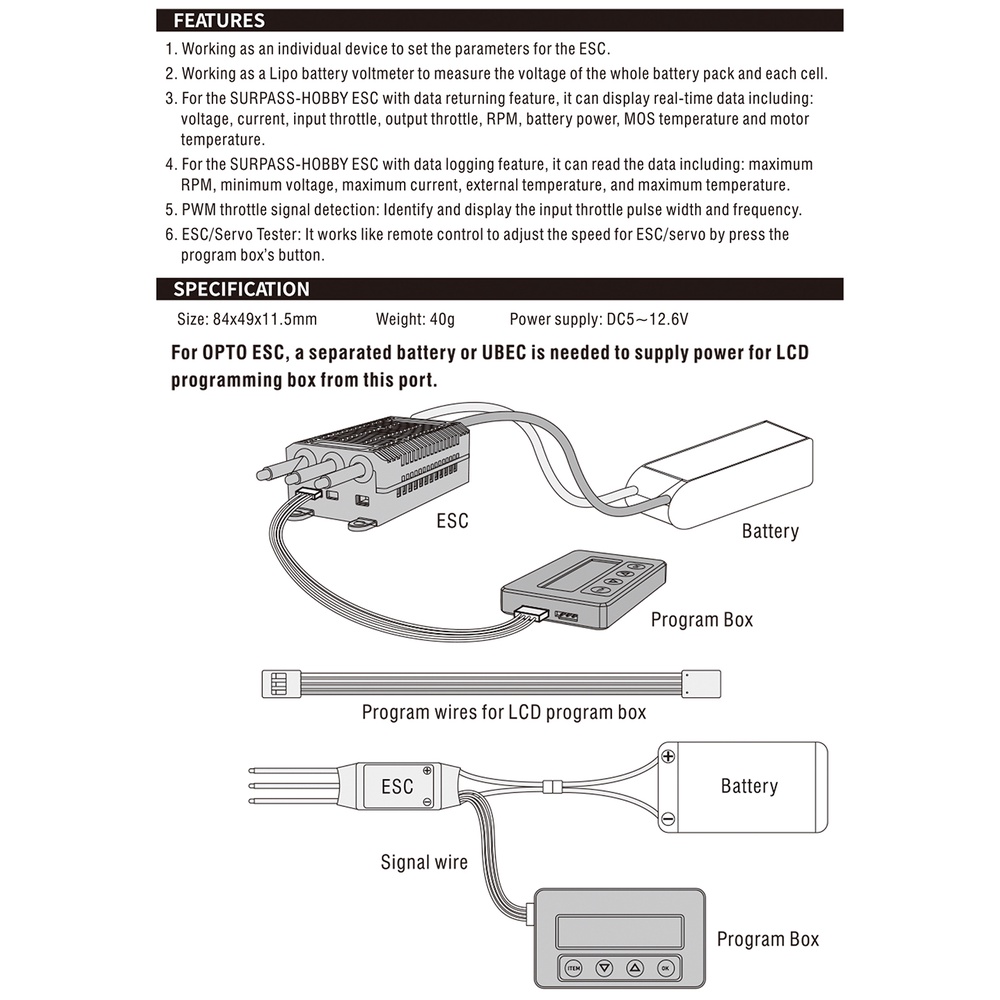 FEATURES

1. Working as an individual device to set the parameters for the ESC.
2. Working as a Lipo battery voltmeter to measure the voltage of the whole battery pack and each cell.
3. For the SURPASS-HOBBY ESC with data returning feature, it can display real-time data including: voltage, current, input throttle, output throttle, RPM, battery power, MOS temperature and motor temperature.
4. For the SURPASS-HOBBY ESC with data logging feature, it can read the data including: maximum RPM, minimum voltage, maximum current, external temperature, and maximum temperature.
5. PWM throttle signal detection: Identify and display the input throttle pulse width and frequency.
6. ESC/Servo Tester: It works like remote control to adjust the speed for ESC/servo by press the program box's button.

SPECIFICATION

Size: 84x49x11.5mm Weight: 40g Power supply: DC5～12.6V

For OPTO ESC, a separated battery or UBEC is needed to supply power for LCD programming box from this port.

ESC

Battery

Program Box

Program wires for LCD program box

ESC

Battery

Signal wire

Program Box

ITEM

OK