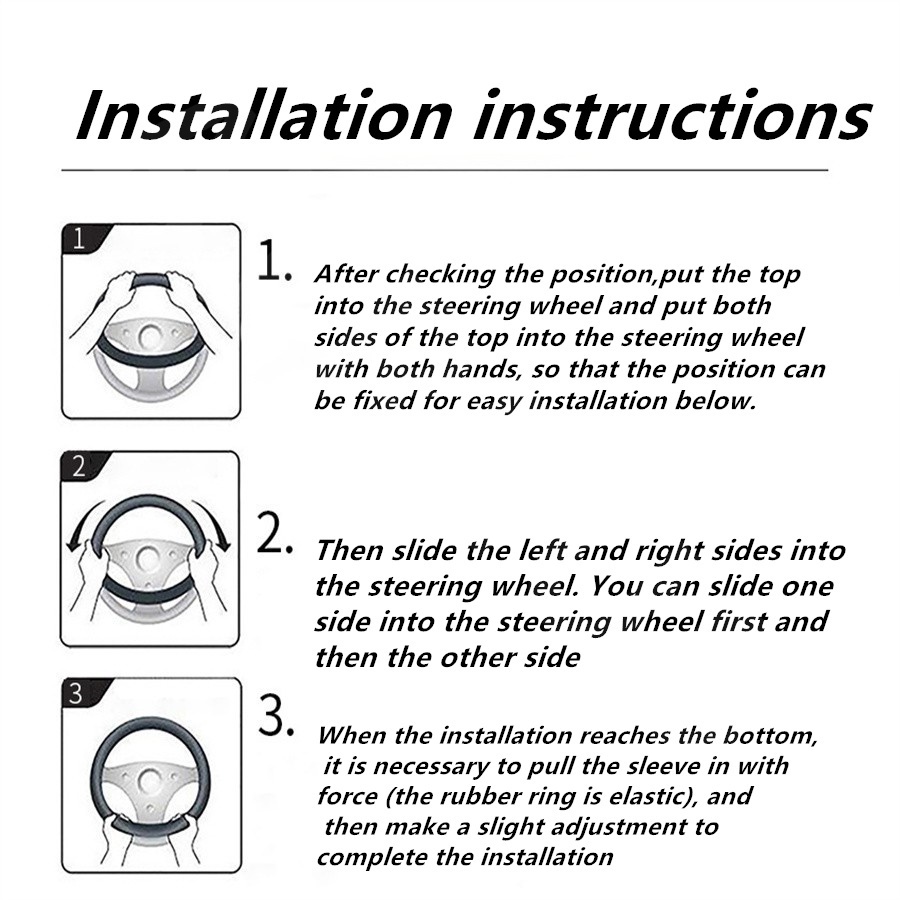 Installation instructions

1

1. After checking the position,put the top into the steering wheel and put both sides of the top into the steering wheel with both hands, so that the position can be fixed for easy installation below.

2

2. Then slide the left and right sides into the steering wheel. You can slide one side into the steering wheel first and then the other side

3

3. When the installation reaches the bottom, it is necessary to pull the sleeve in with force (the rubber ring is elastic), and then make a slight adjustment to complete the installation