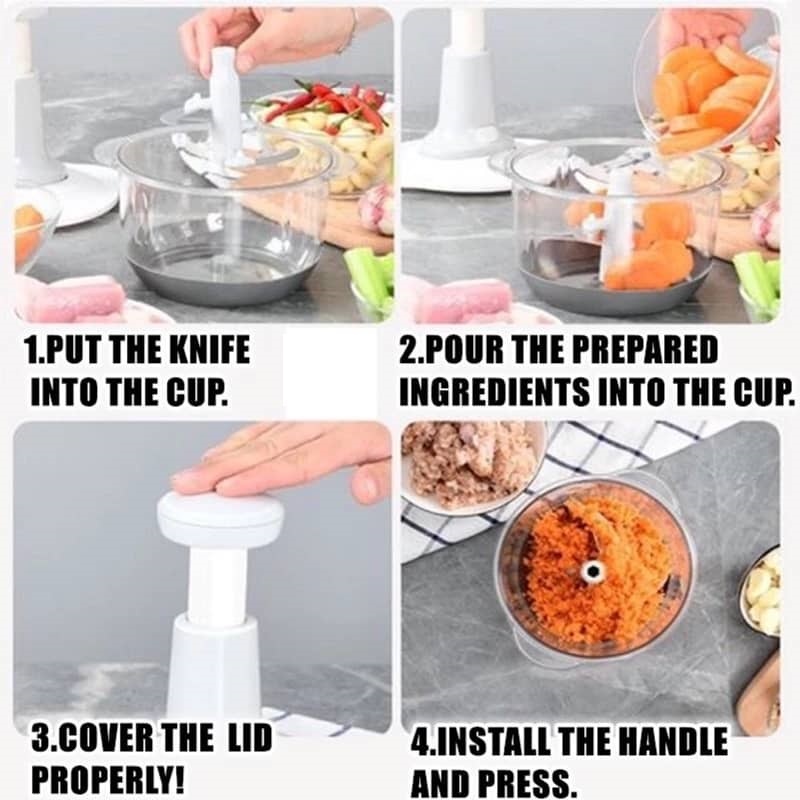 1.PUT THE KNIFE INTO THE CUP.

2.POUR THE PREPARED INGREDIENTS INTO THE CUP.

3.COVER THE LID PROPERLY!

4.INSTALL THE HANDLE AND PRESS.