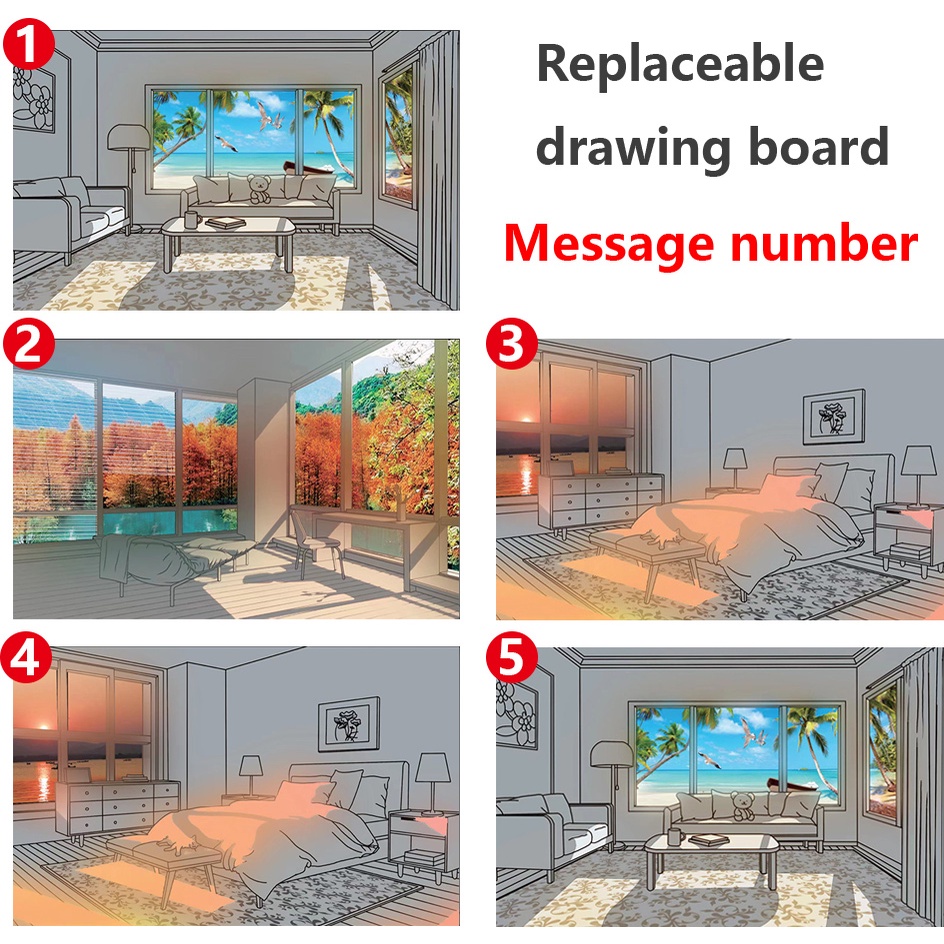 1

Replaceable drawing board

Message number

2

3

4

5