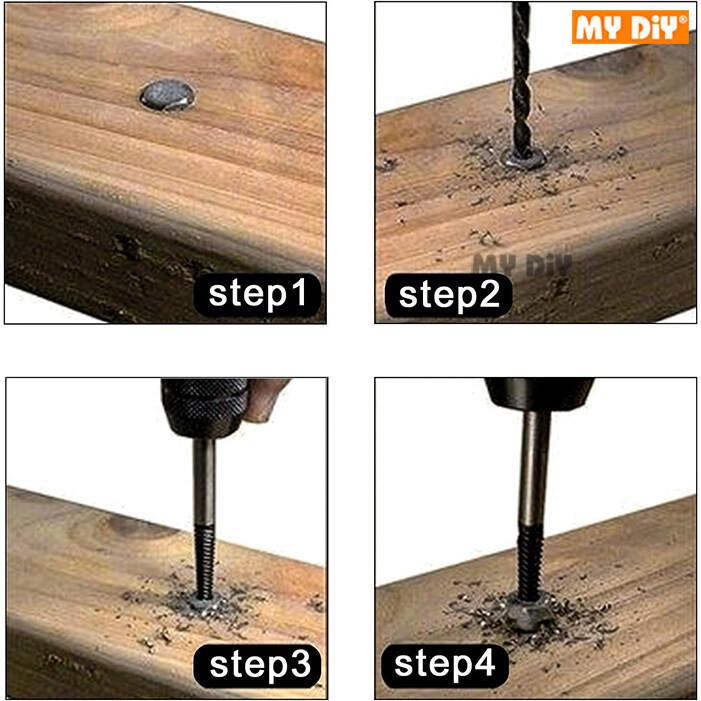 MY DIY®

step1

MY DIY

step2

step3

step4