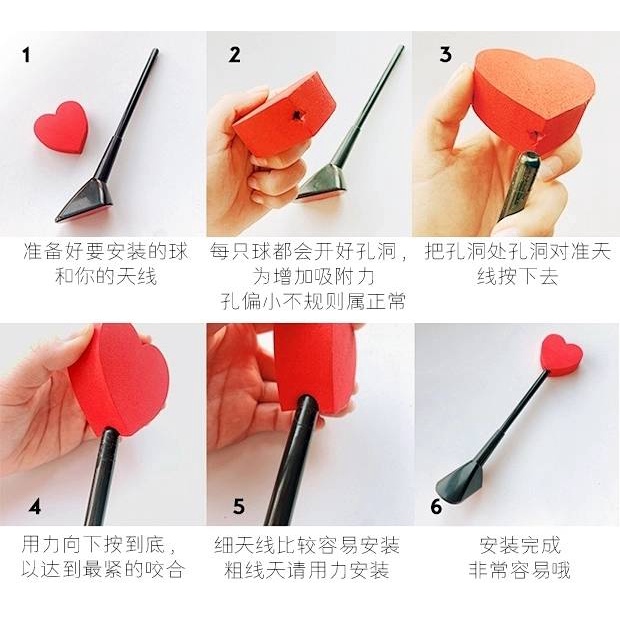 1

准备好要安装的球和你的天线

2

每只球都会开好孔洞，为增加吸附力孔偏小不规则属正常

3

把孔洞处孔洞对准天线按下去

4

用力向下按到底，以达到最紧的咬合

5

细天线比较容易安装粗线天请用力安装

6

安装完成非常容易哦