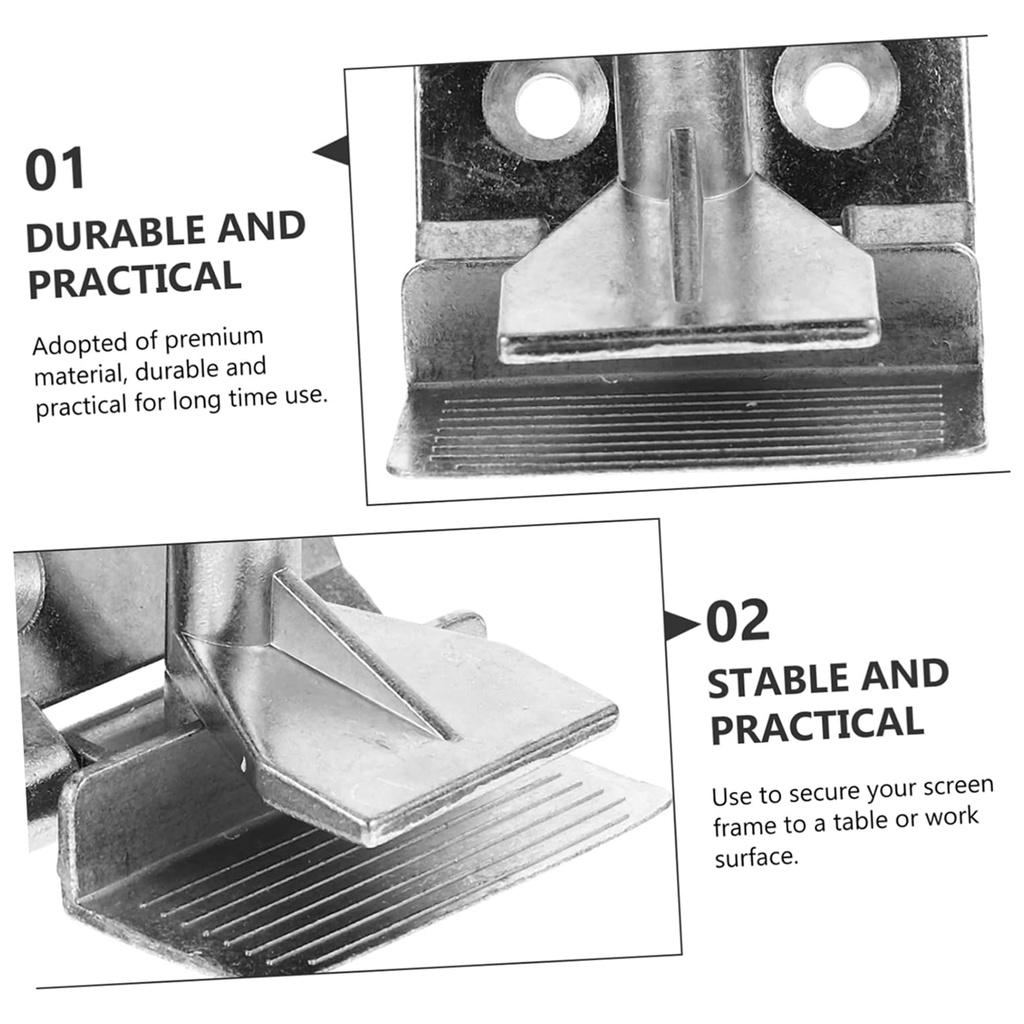 01

DURABLE AND PRACTICAL

Adopted of premium material, durable and practical for long time use.

02

STABLE AND PRACTICAL

Use to secure your screen frame to a table or work surface.