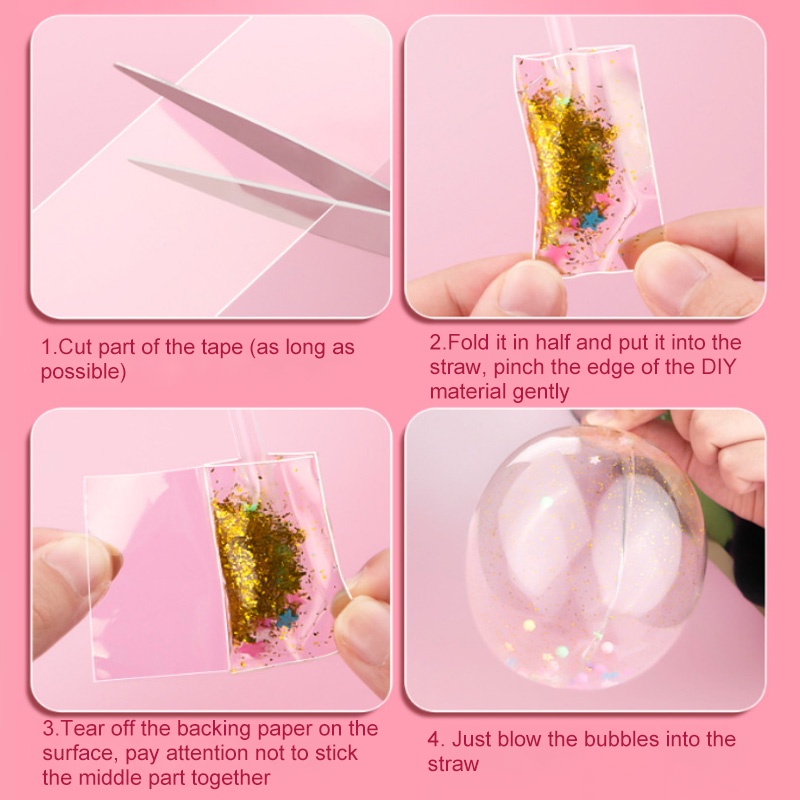 1.Cut part of the tape (as long as possible)

2.Fold it in half and put it into the straw, pinch the edge of the DIY material gently

3.Tear off the backing paper on the surface, pay attention not to stick the middle part together

4. Just blow the bubbles into the straw