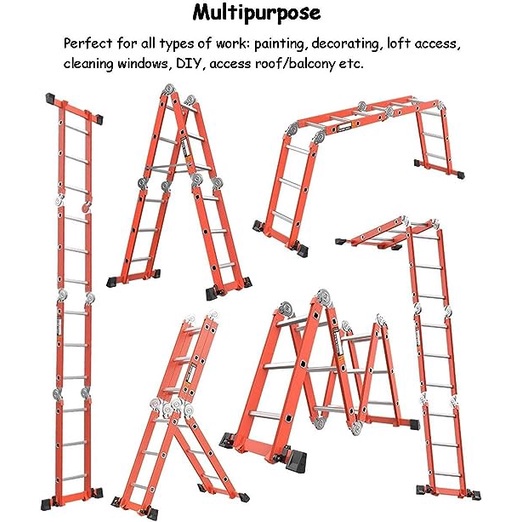 Multipurpose

Perfect for all types of work: painting, decorating, loft access, cleaning windows, DIY, access roof/balcony etc.