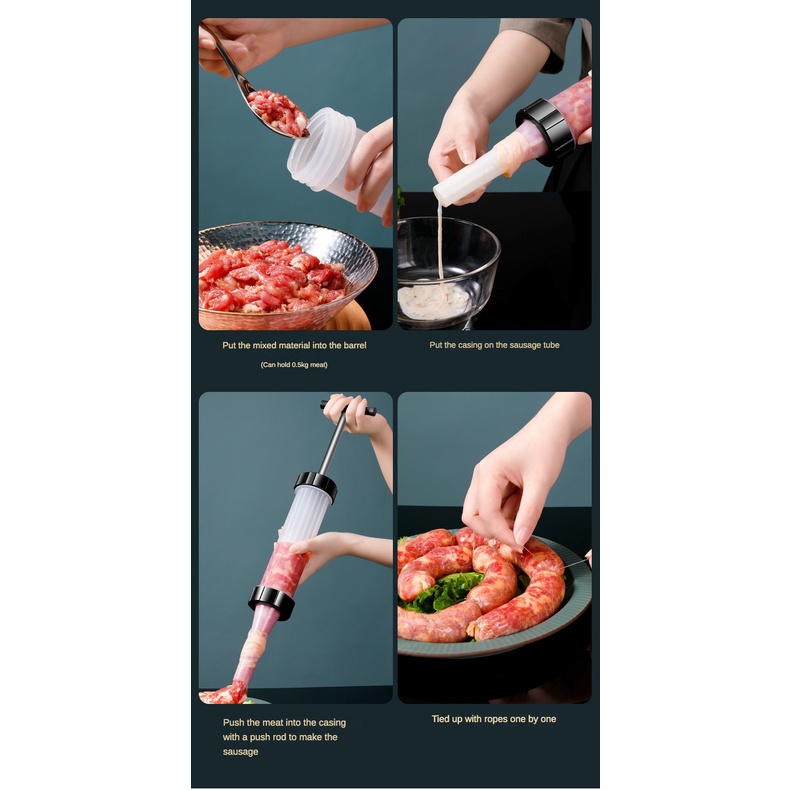 Put the mixed material into the barrel

(Can hold 0.5kg meat)

Put the casing on the sausage tube

Push the meat into the casing with a push rod to make the sausage

Tied up with ropes one by one